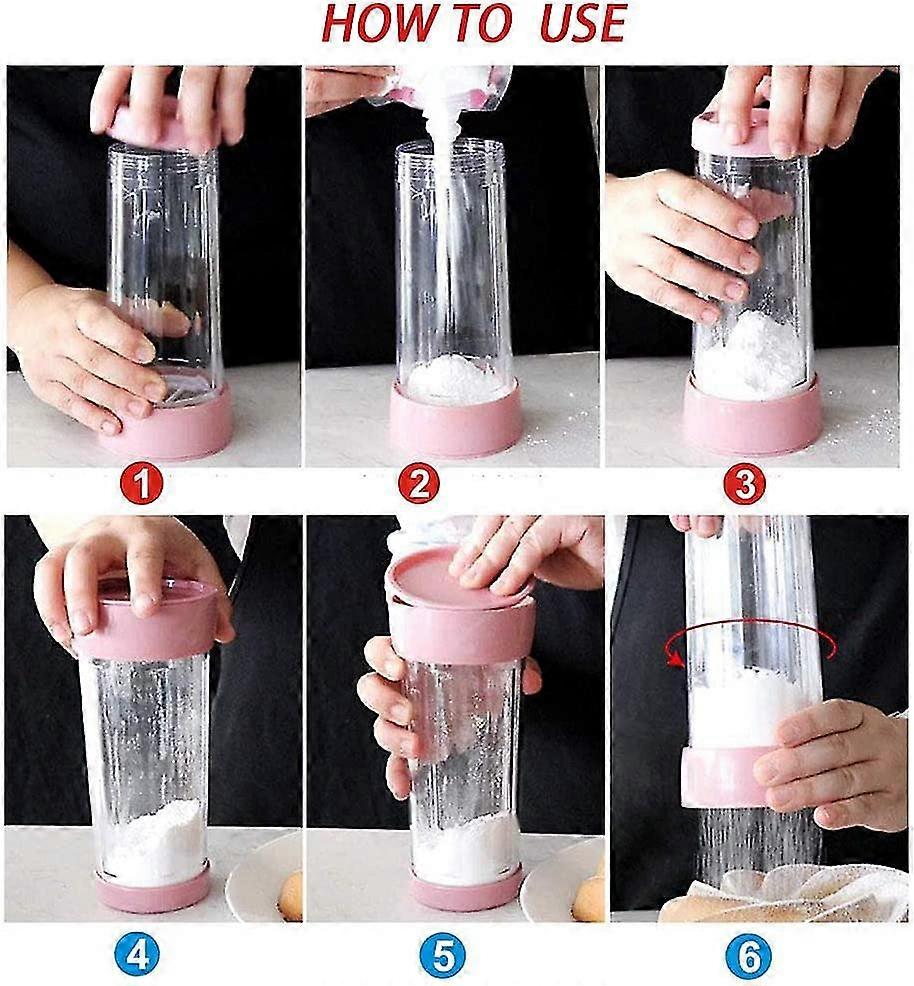 HOW TO USE

1

2

3

4

5

6