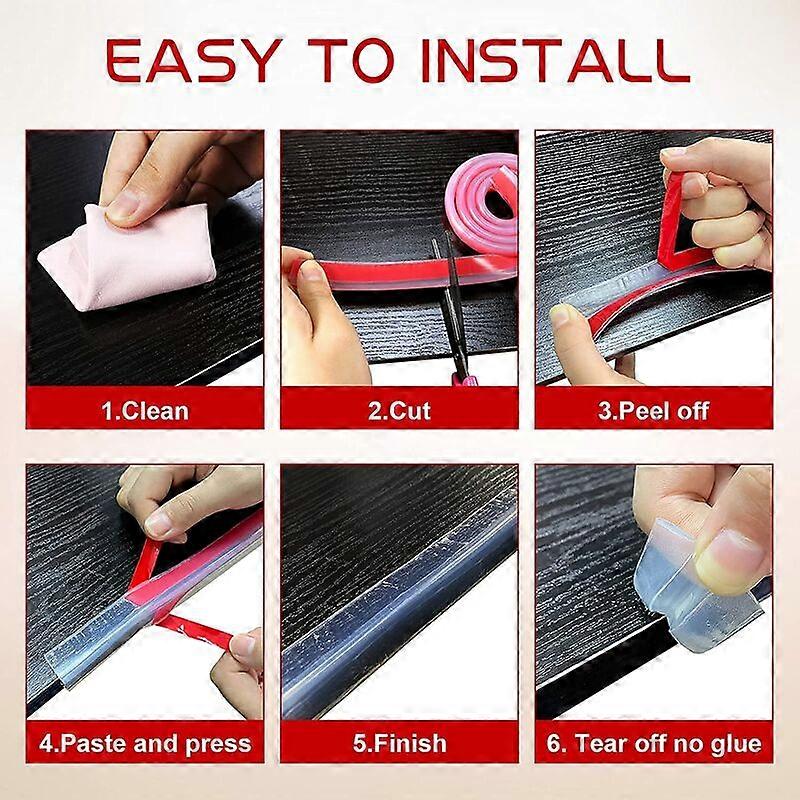 EASY TO INSTALL

1.Clean

2.Cut

3.Peel off

4.Paste and press

5.Finish

6. Tear off no glue