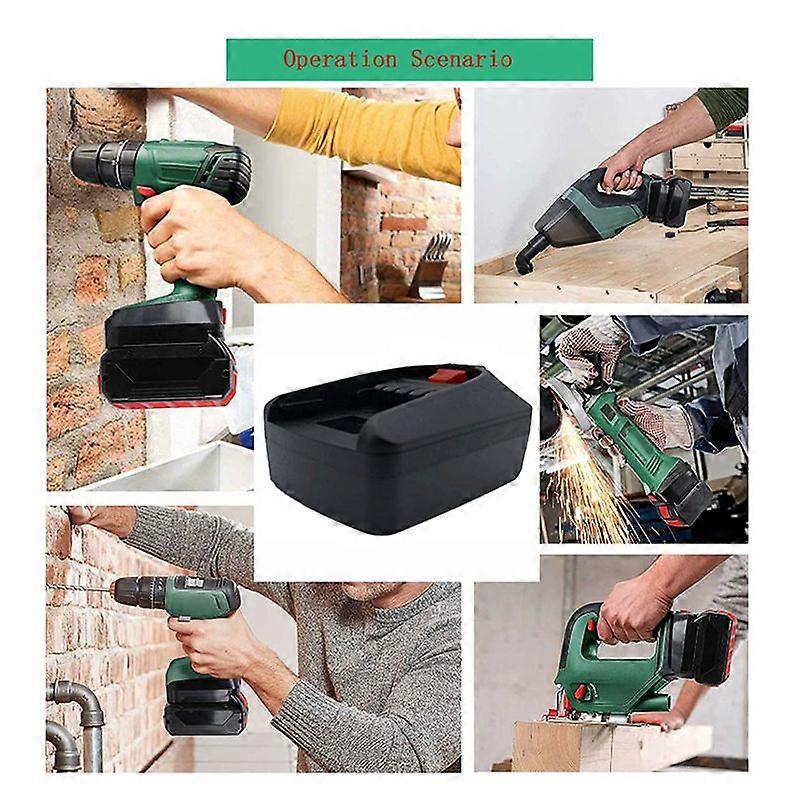 Operation Scenario