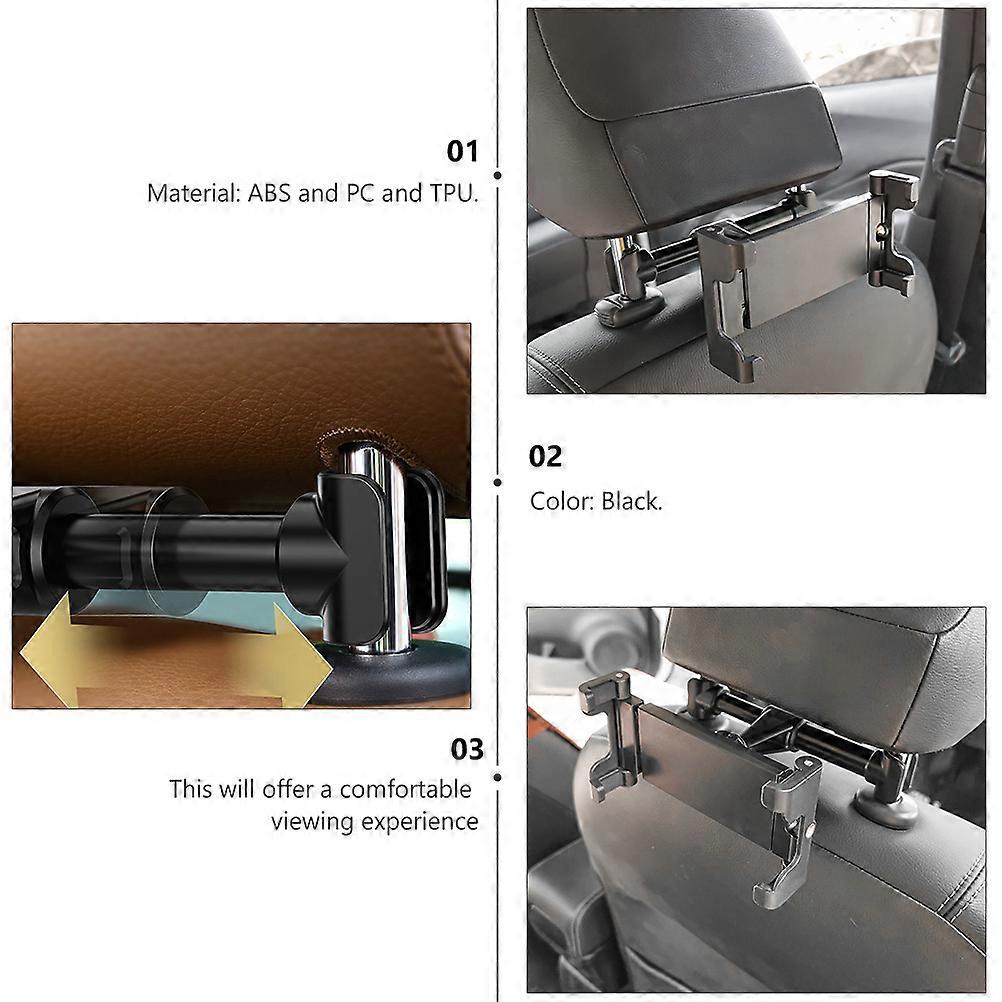 01

Material: ABS and PC and TPU.

02

Color: Black.

03

This will offer a comfortable viewing experience