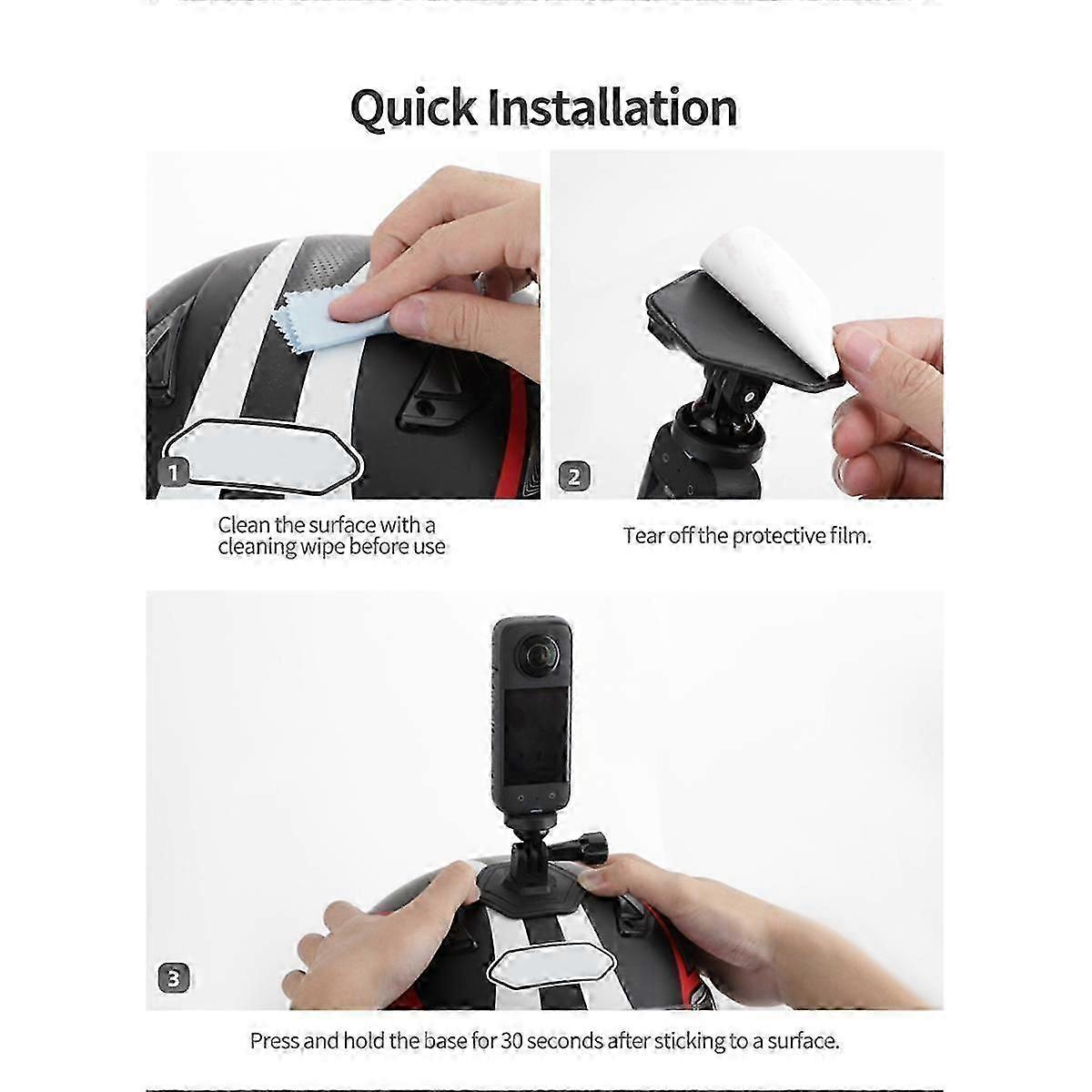 Quick Installation

1

Clean the surface with a cleaning wipe before use

2

Tear off the protective film.

3

Press and hold the base for 30 seconds after sticking to a surface.