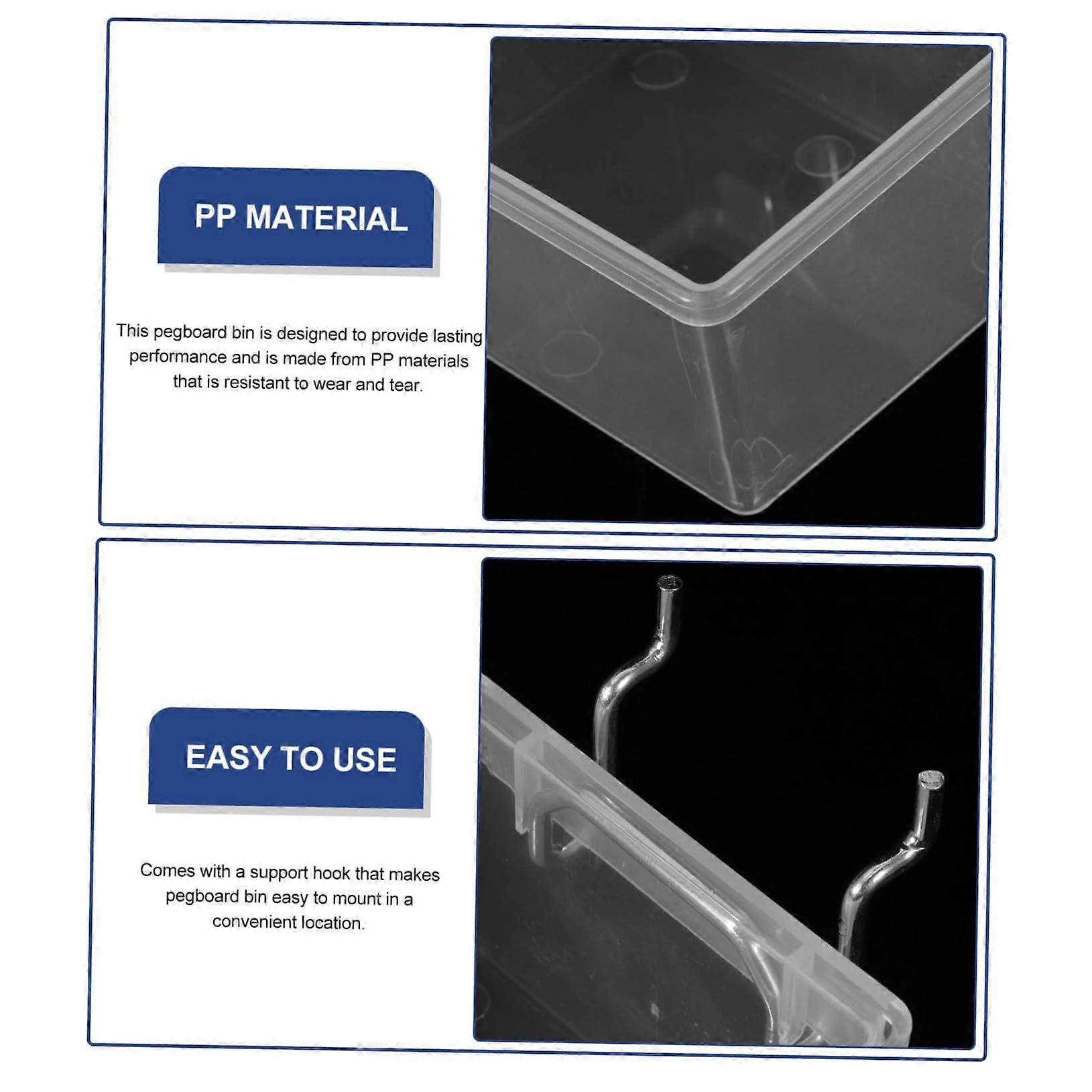 PP MATERIAL

This pegboard bin is designed to provide lasting performance and is made from PP materials that is resistant to wear and tear.

EASY TO USE

Comes with a support hook that makes pegboard bin easy to mount in a convenient location.