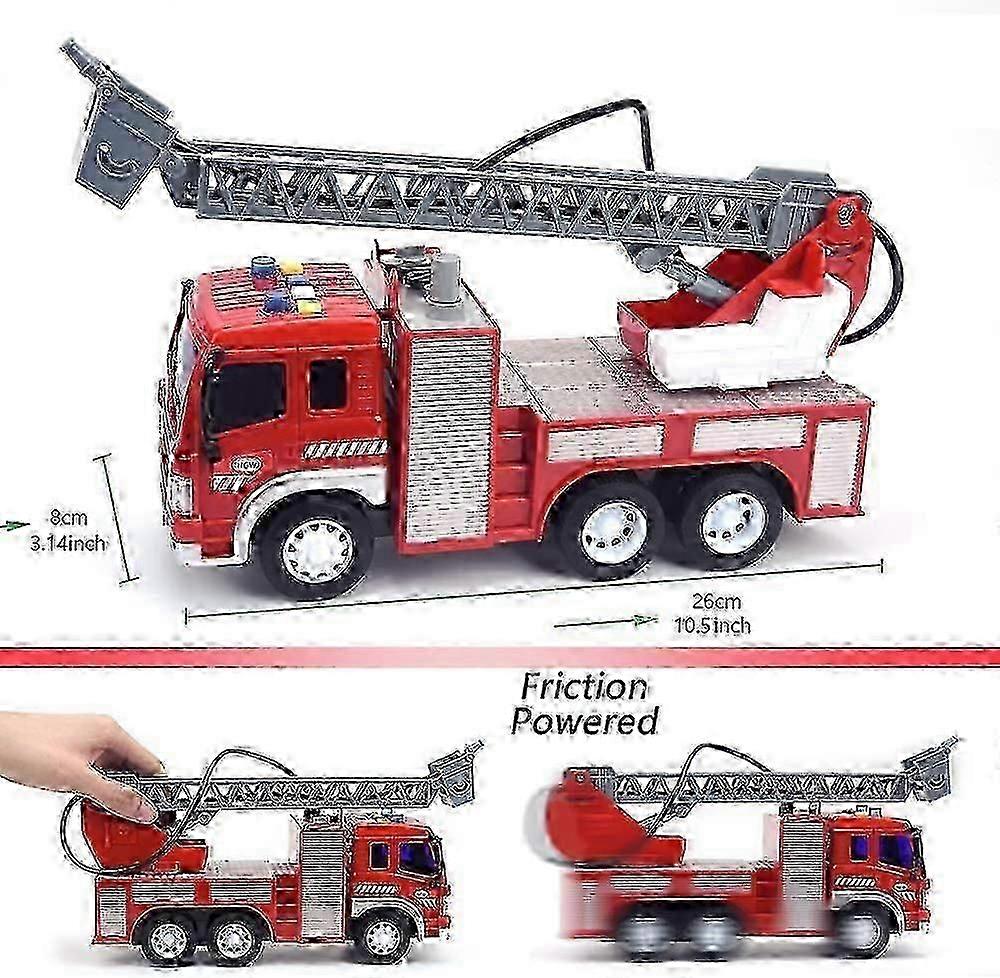 8cm
3.14inch

26cm
10.5inch

Friction
Powered