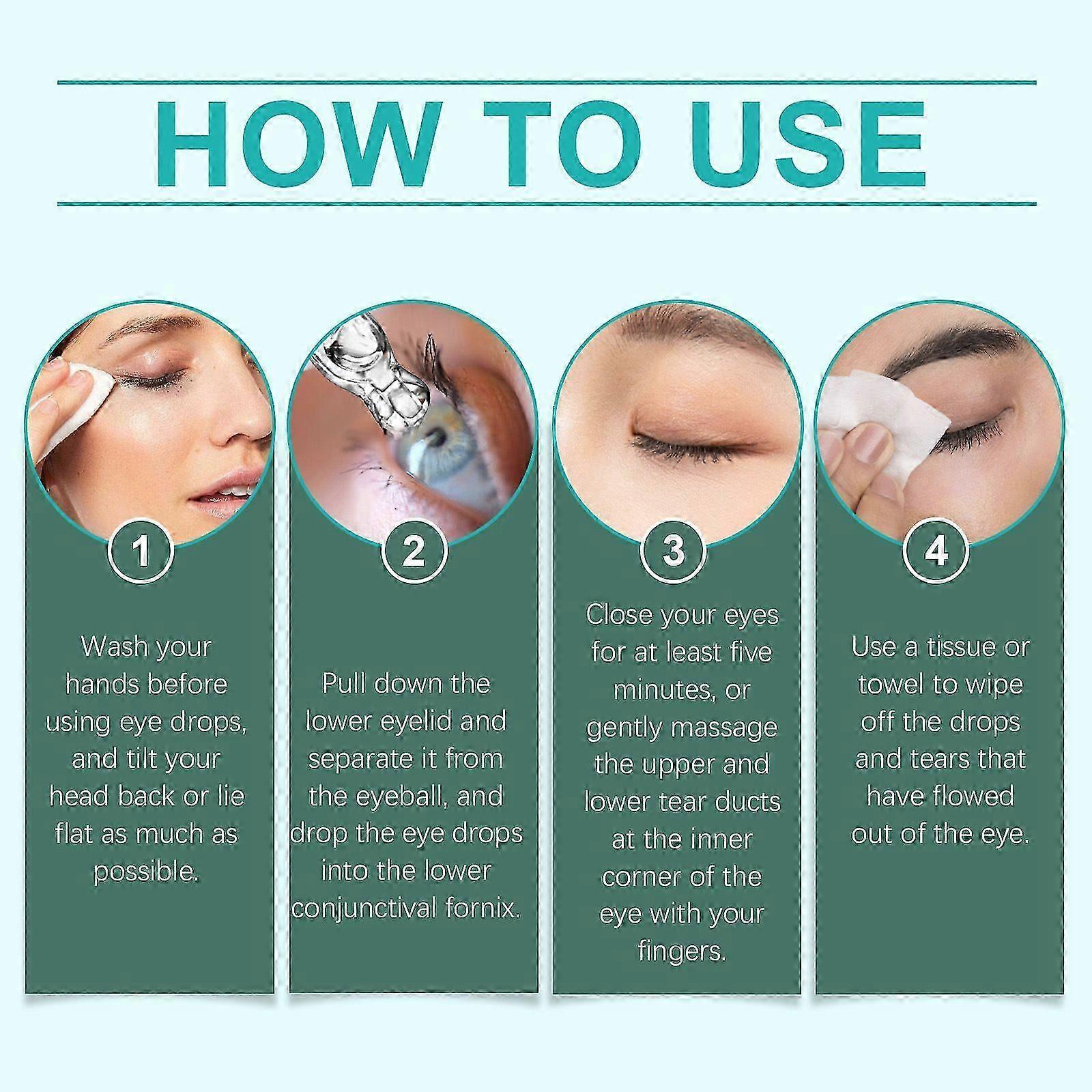 HOW TO USE

1

Wash your hands before using eye drops, and tilt your head back or lie flat as much as possible.

2

Pull down the lower eyelid and separate it from the eyeball, and drop the eye drops into the lower conjunctival fornix.

3

Close your eyes for at least five minutes, or gently massage the upper and lower tear ducts at the inner corner of the eye with your fingers.

4

Use a tissue or towel to wipe off the drops and tears that have flowed out of the eye.