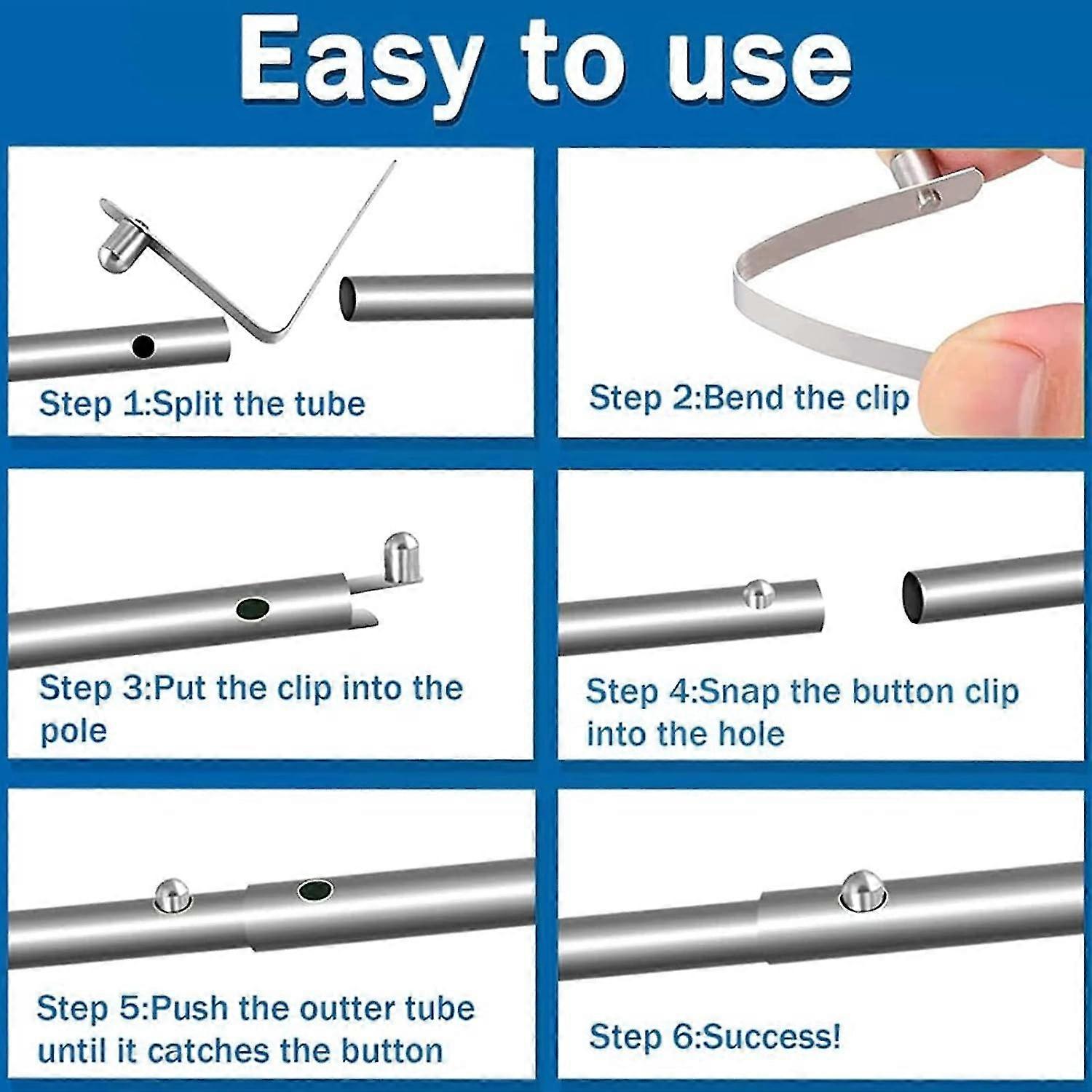 Easy to use

Step 1:Split the tube

Step 2:Bend the clip

Step 3:Put the clip into the pole

Step 4:Snap the button clip into the hole

Step 5:Push the outter tube until it catches the button

Step 6:Success!