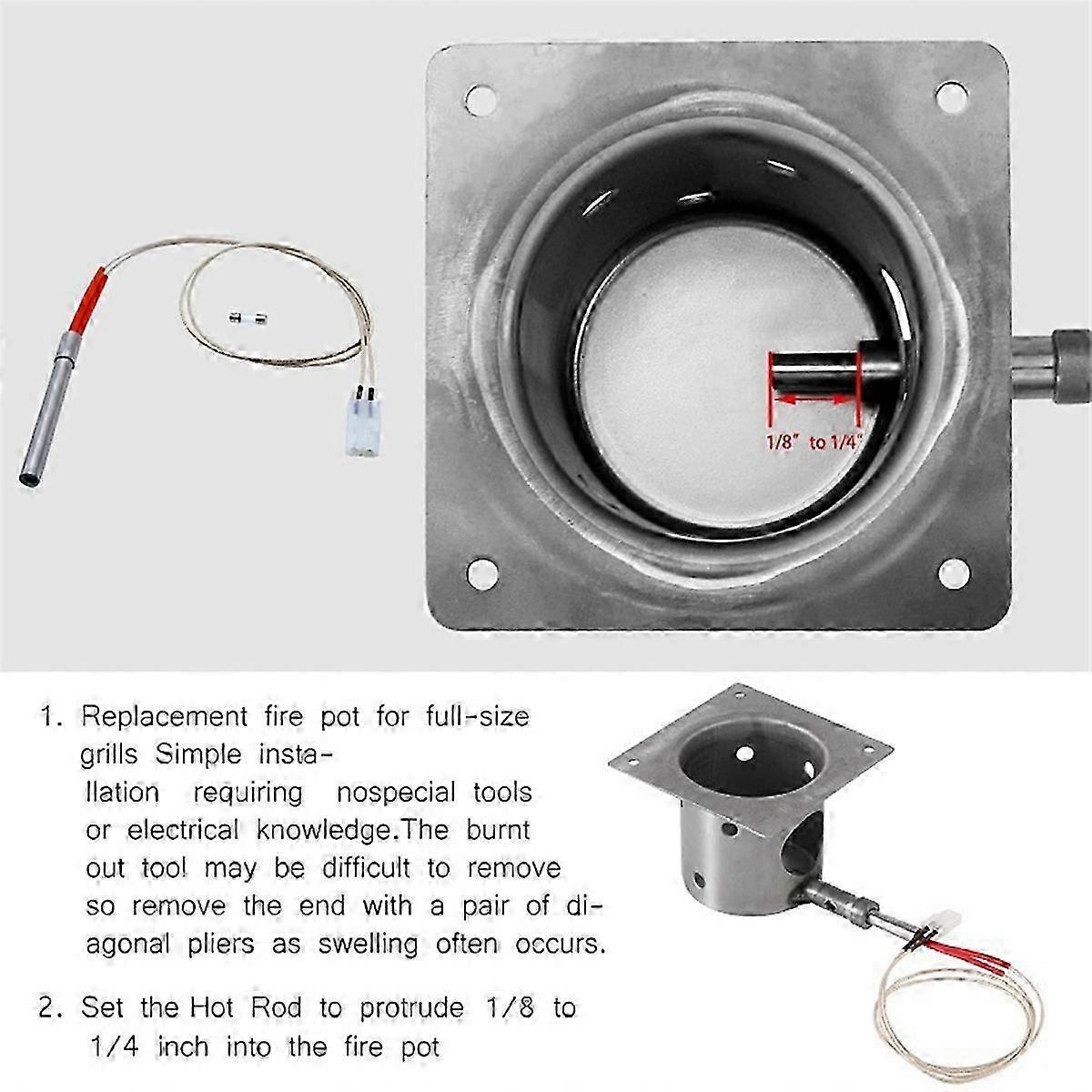 1/8" to 1/4"

1. Replacement fire pot for full-size grills Simple installation requiring nospecial tools or electrical knowledge.The burnt out tool may be difficult to remove so remove the end with a pair of diagonal pliers as swelling often occurs.

2. Set the Hot Rod to protrude 1/8 to 1/4 inch into the fire pot