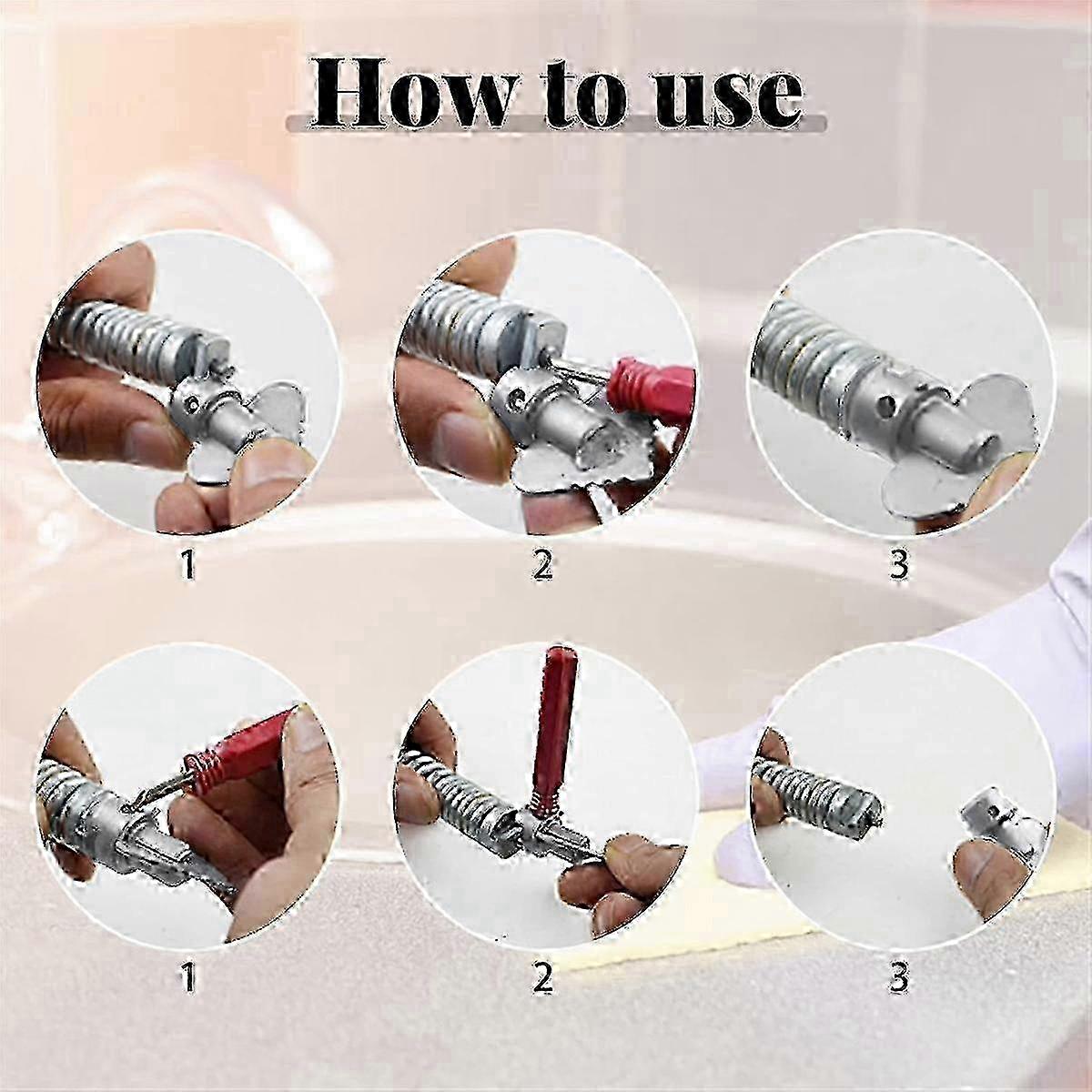 How to use

1

2

3

1

2

3