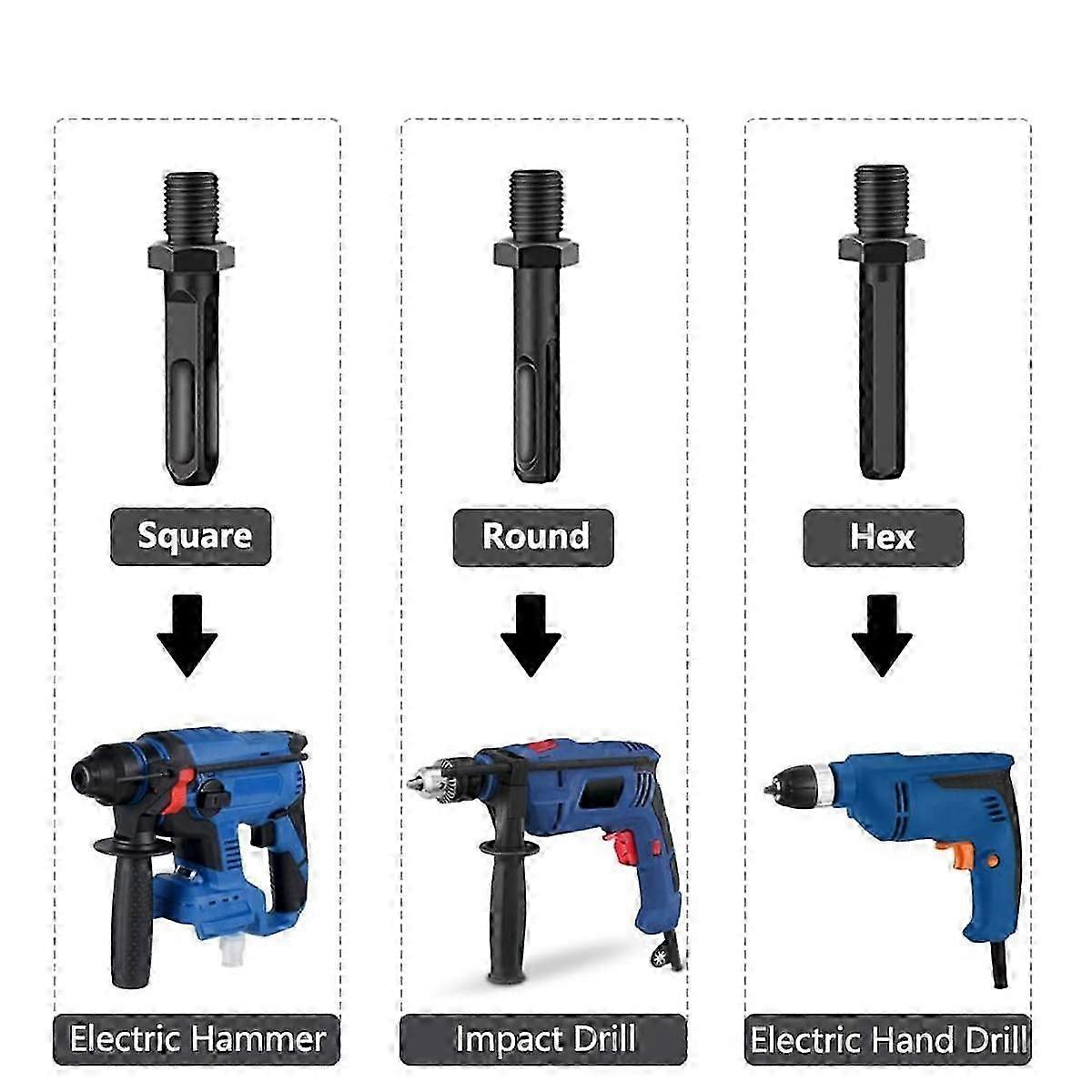 Square

Electric Hammer

Round

Impact Drill

Hex

Electric Hand Drill