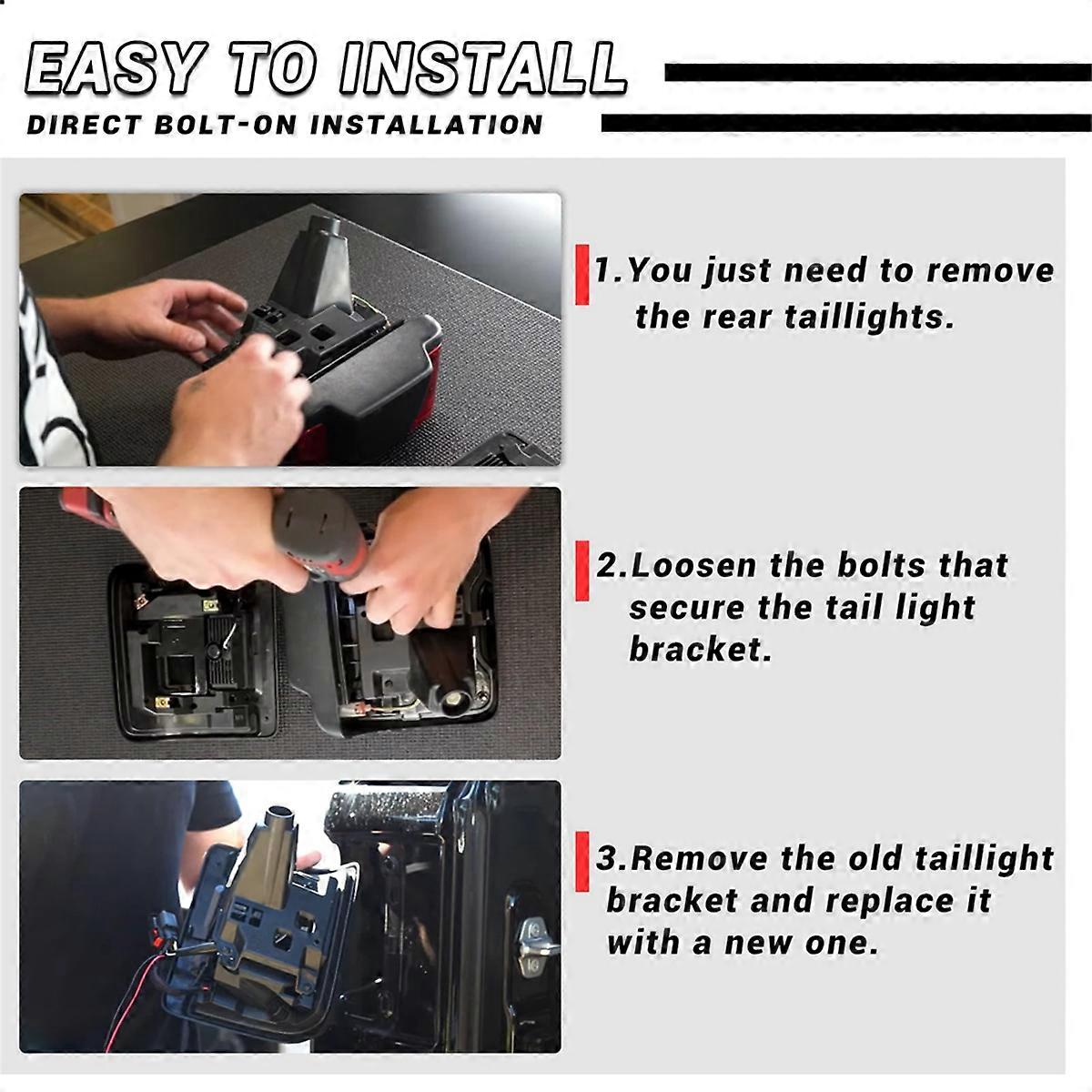 EASY TO INSTALL

DIRECT BOLT-ON INSTALLATION

1.You just need to remove the rear taillights.

2.Loosen the bolts that secure the tail light bracket.

3.Remove the old taillight bracket and replace it with a new one.