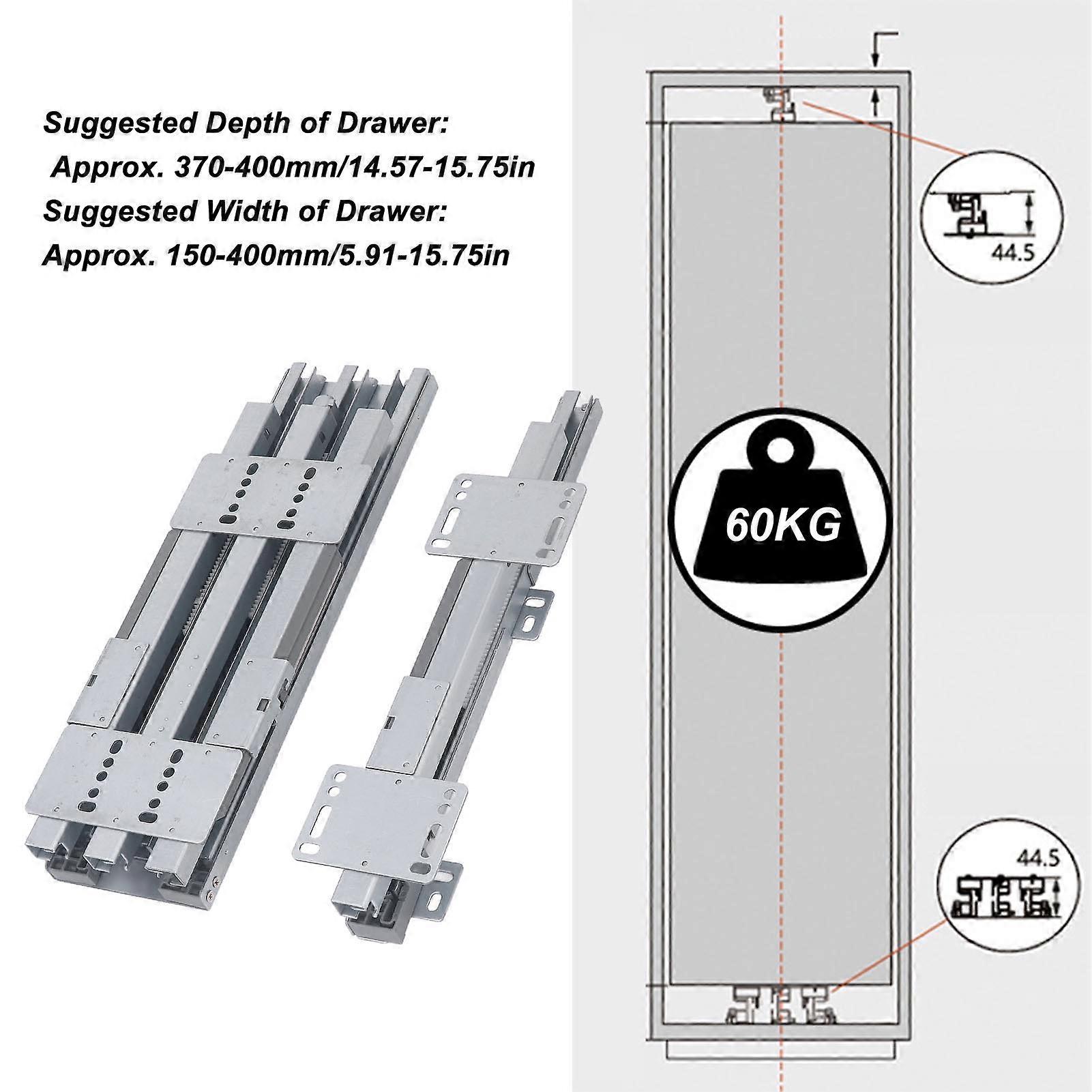 Suggested Depth of Drawer:
Approx. 370-400mm/14.57-15.75in
Suggested Width of Drawer:
Approx. 150-400mm/5.91-15.75in

44.5

60KG

44.5