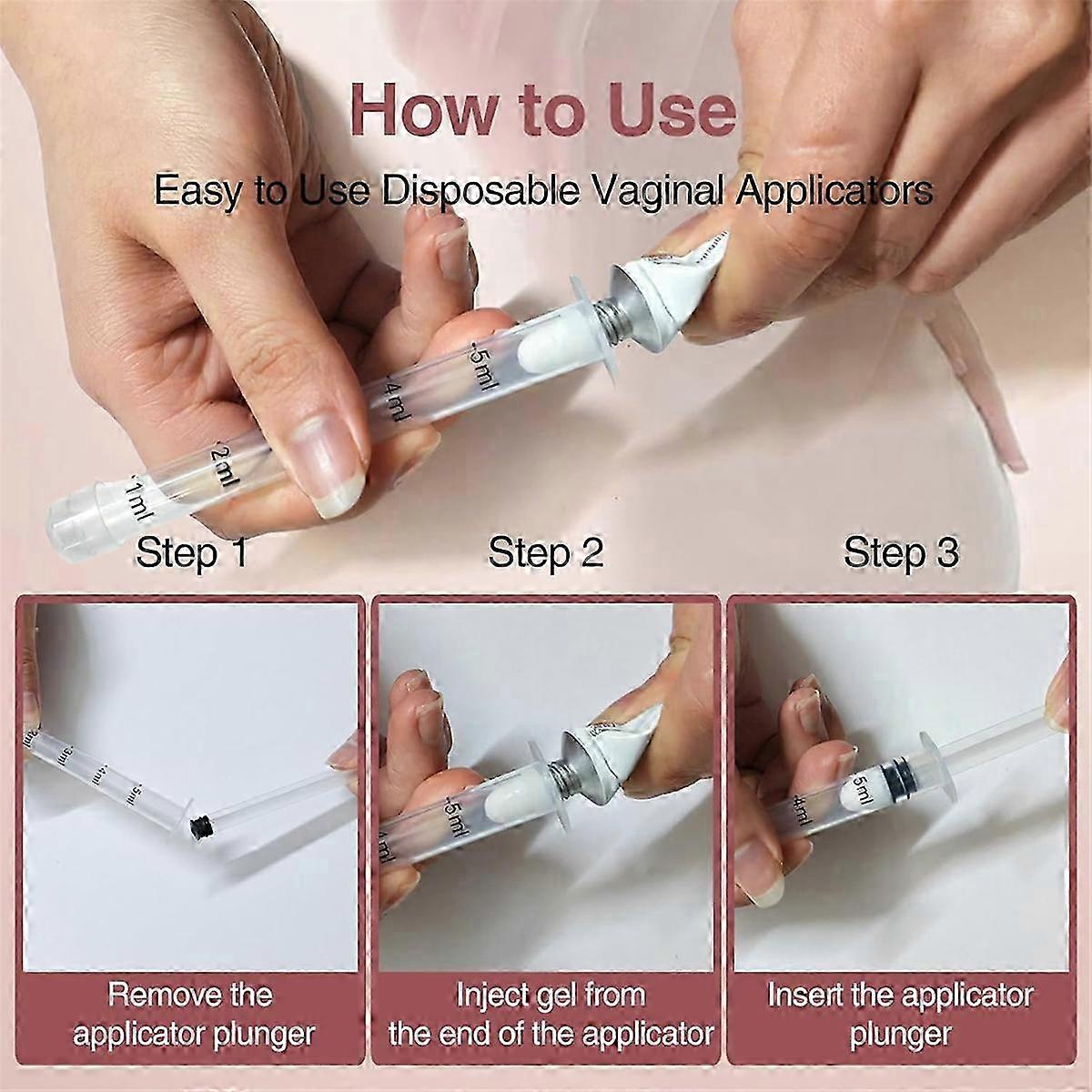 How to Use

Easy to Use Disposable Vaginal Applicators

5ml

4ml

2ml

1ml

Step 1

Step 2

Step 3

3ml

4ml

5ml

5ml

4ml

5ml

4ml

Remove the applicator plunger

Inject gel from the end of the applicator

Insert the applicator plunger