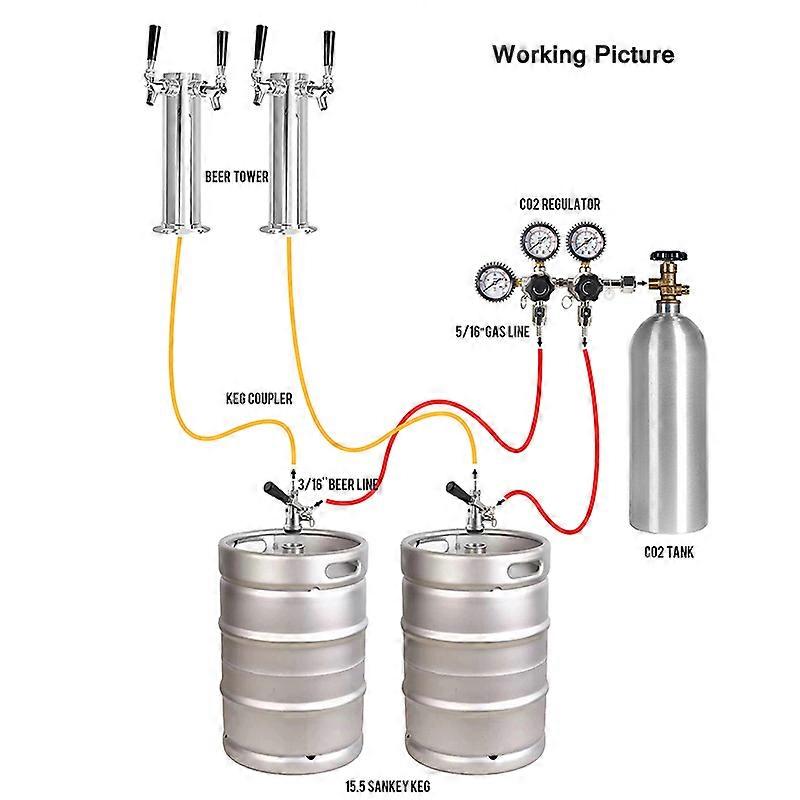 Working Picture

BEER TOWER

CO2 REGULATOR

5/16" GAS LINE

KEG COUPLER

3/16" BEER LINE

CO2 TANK

15.5 SANKEY KEG