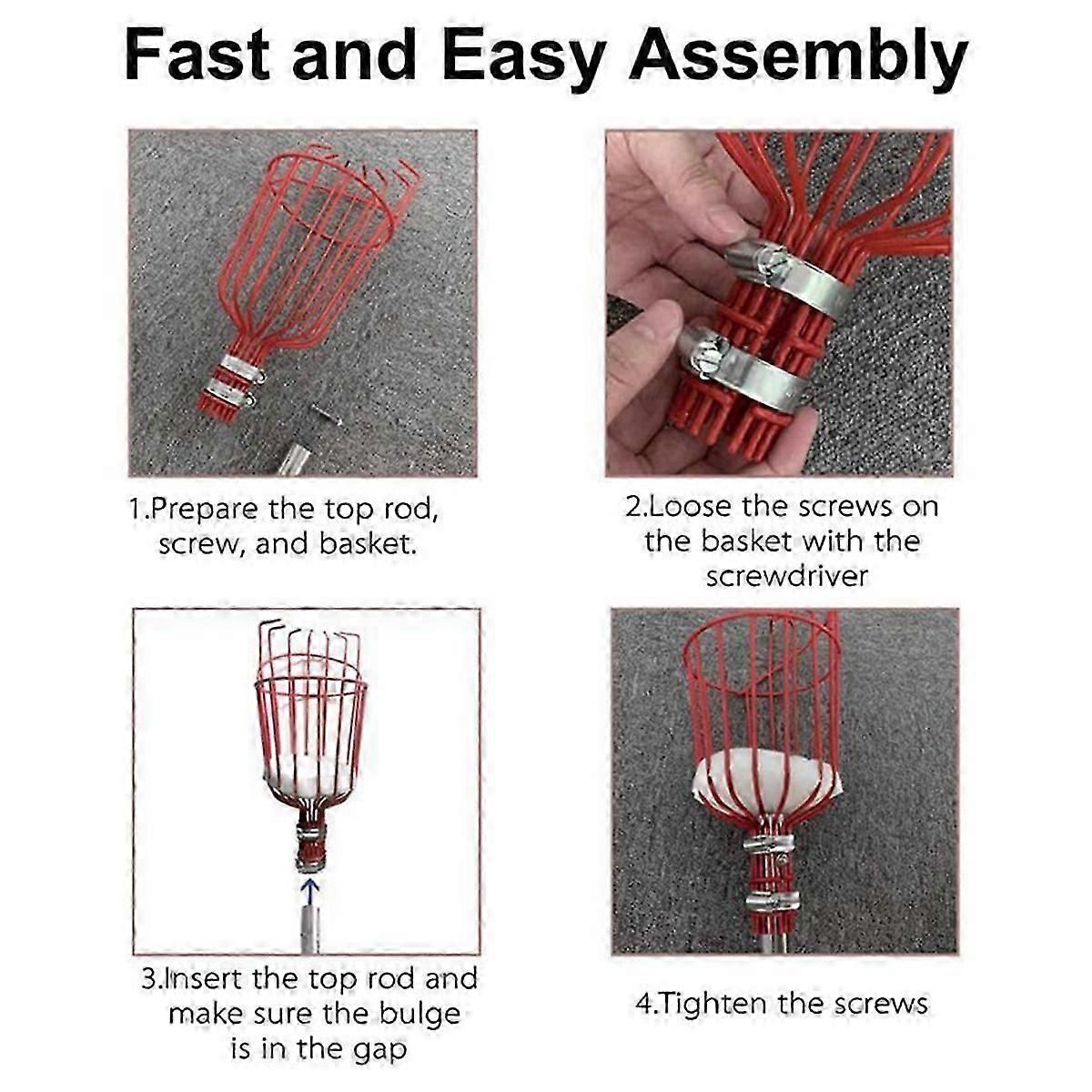 Fast and Easy Assembly

1.Prepare the top rod, screw, and basket.

2.Loose the screws on the basket with the screwdriver

3.Insert the top rod and make sure the bulge is in the gap

4.Tighten the screws