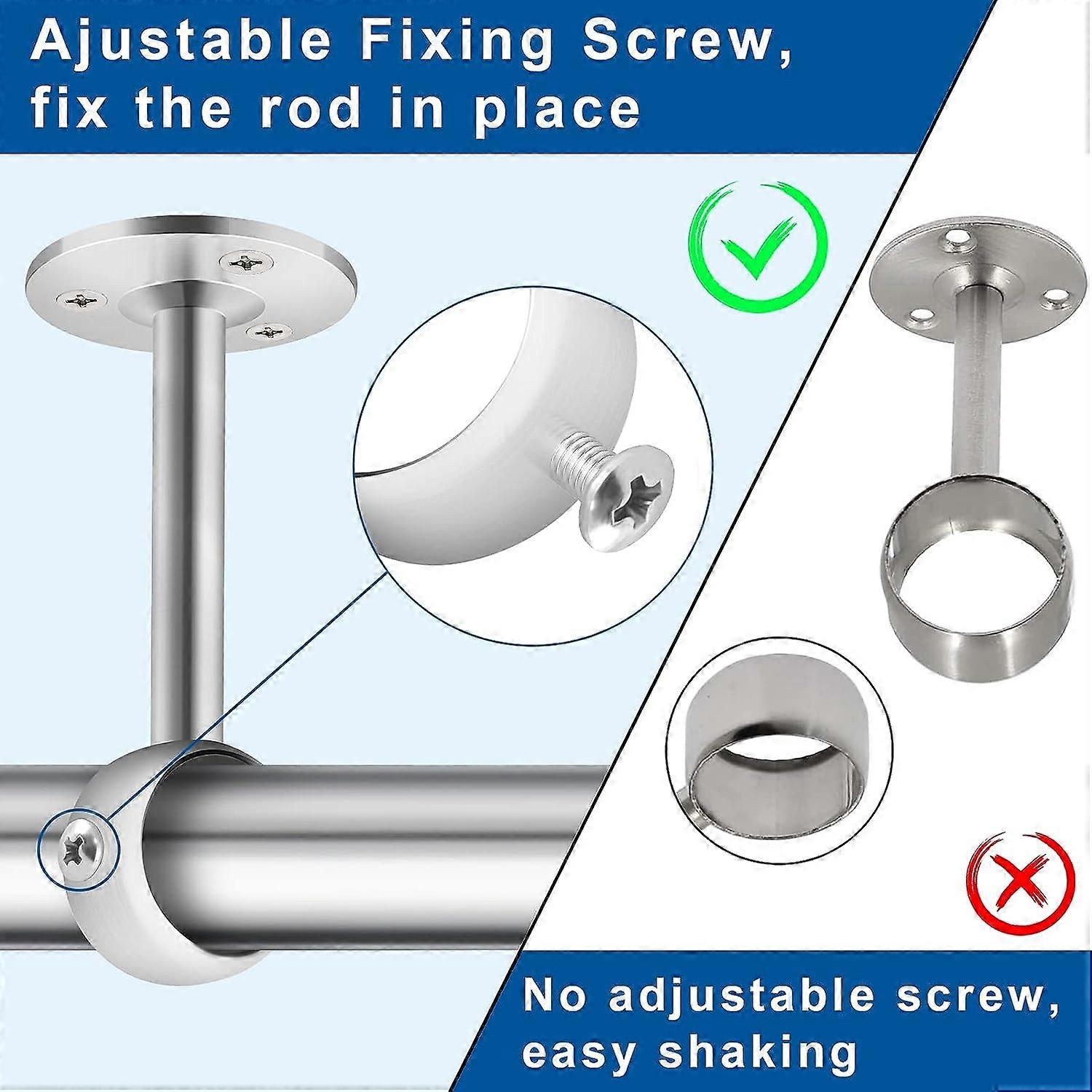 Ajustable Fixing Screw, fix the rod in place

No adjustable screw, easy shaking