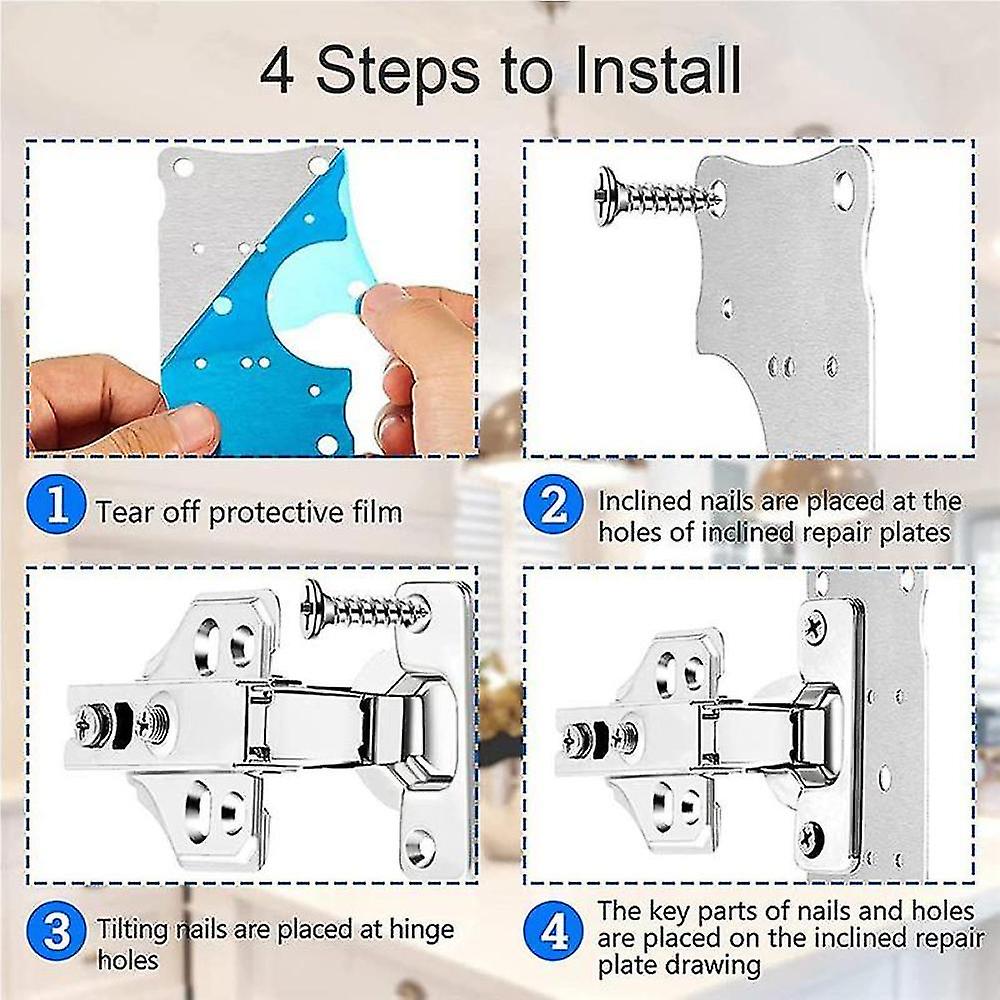 4 Steps to Install

1 Tear off protective film

2 Inclined nails are placed at the holes of inclined repair plates

3 Tilting nails are placed at hinge holes

4 The key parts of nails and holes are placed on the inclined repair plate drawing