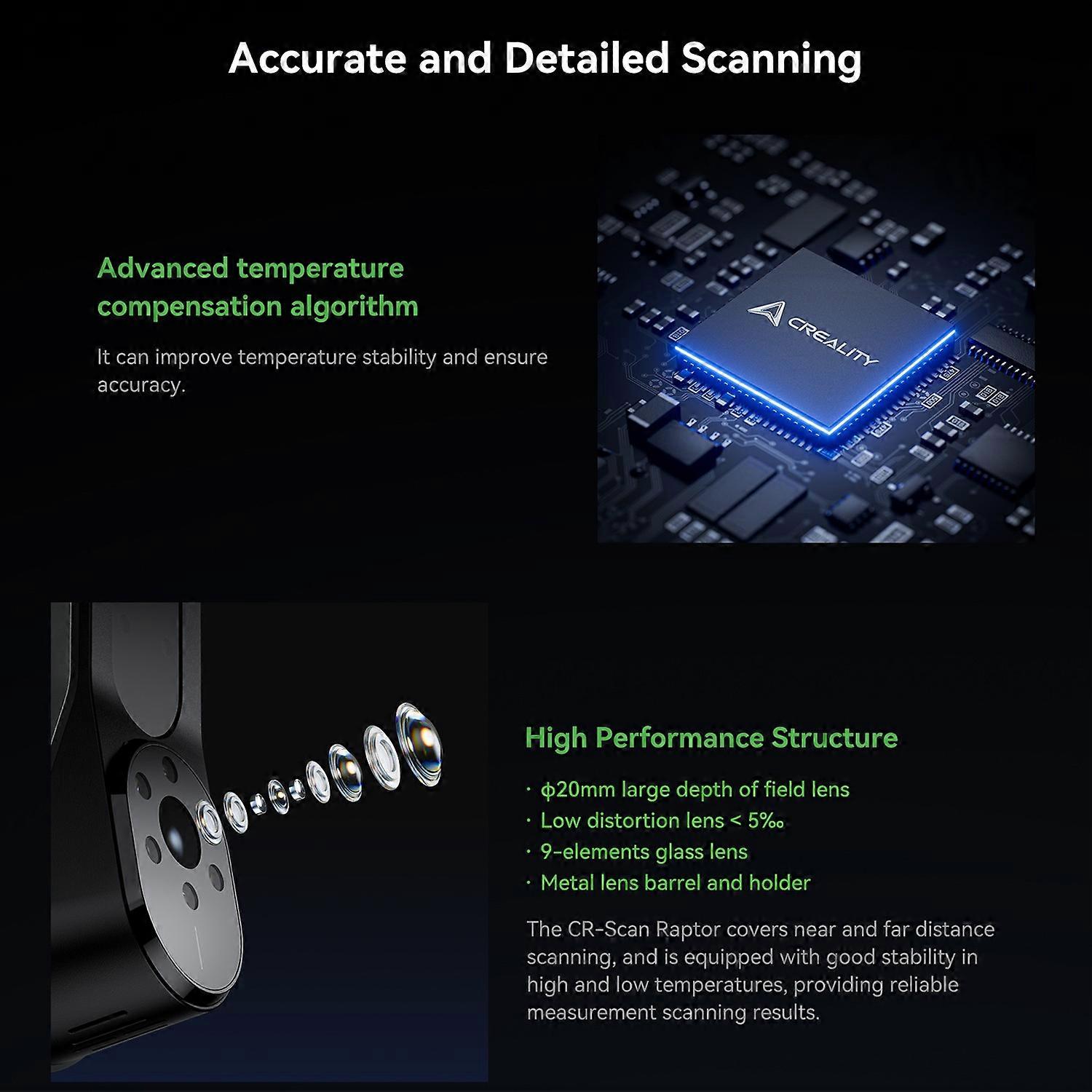 Accurate and Detailed Scanning

Advanced temperature compensation algorithm

It can improve temperature stability and ensure accuracy.

CREALITY

High Performance Structure

· ϕ20mm large depth of field lens
· Low distortion lens < 5‰
· 9-elements glass lens
· Metal lens barrel and holder

The CR-Scan Raptor covers near and far distance scanning, and is equipped with good stability in high and low temperatures, providing reliable measurement scanning results.