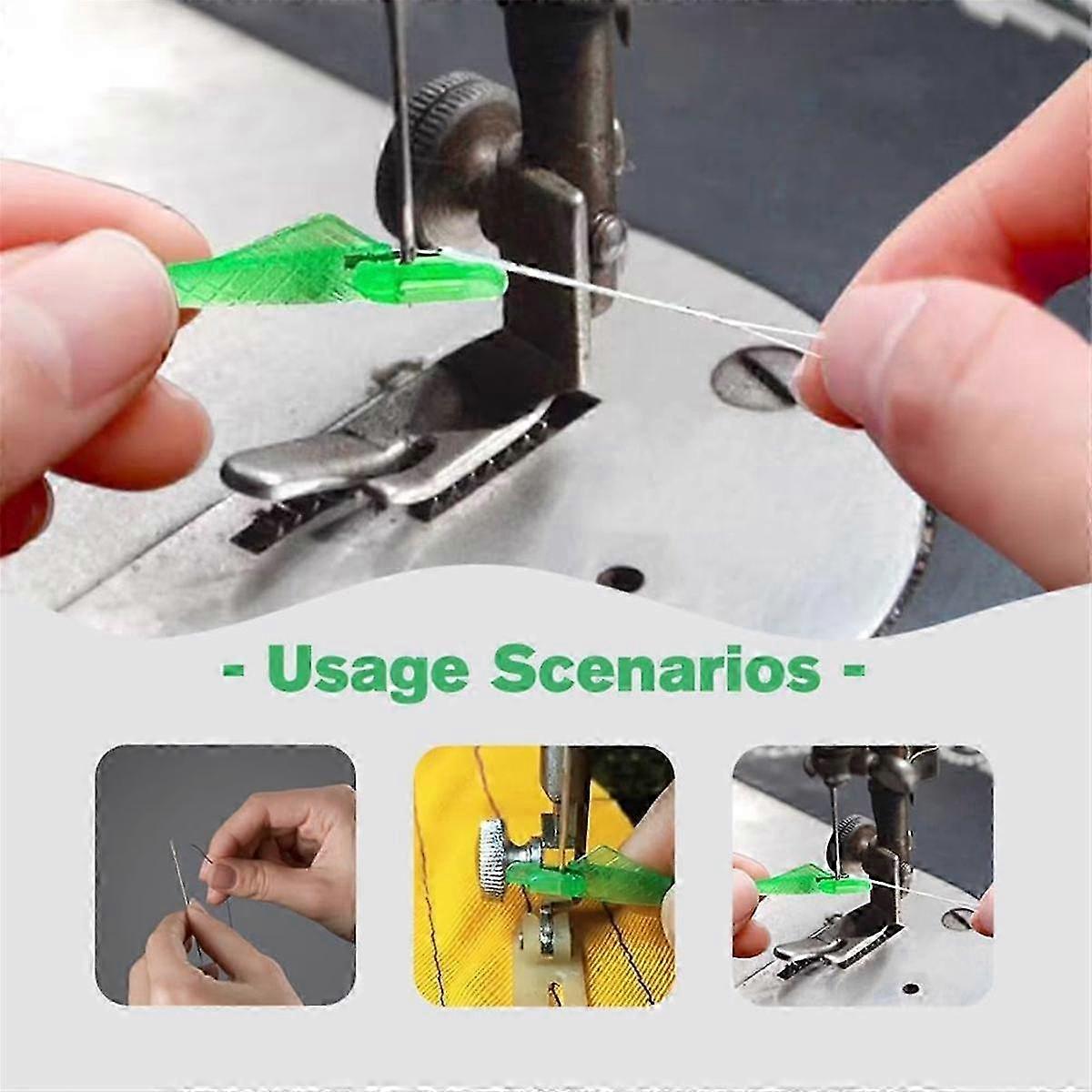 - Usage Scenarios -