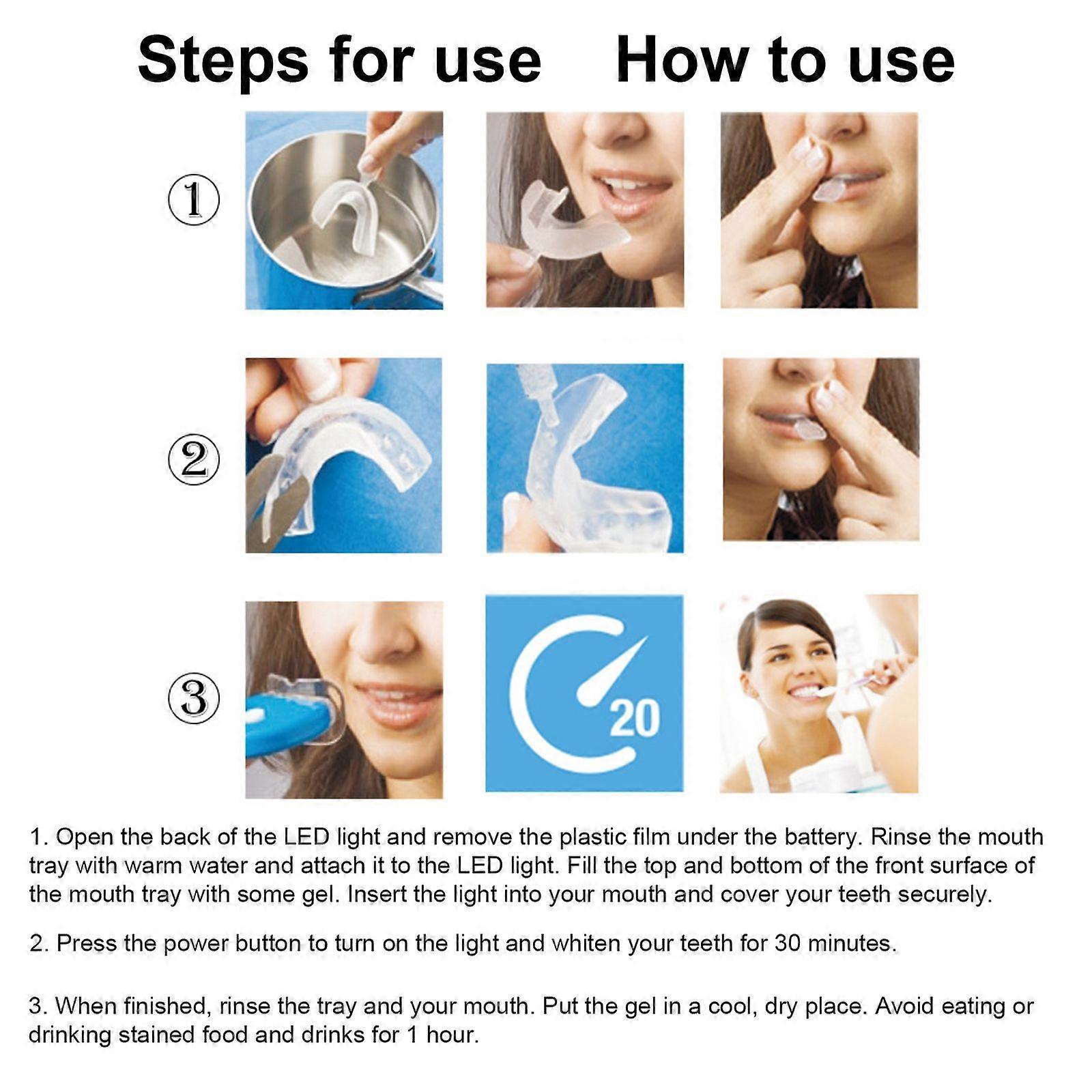 Steps for use How to use

①

②

③

20

1. Open the back of the LED light and remove the plastic film under the battery. Rinse the mouth tray with warm water and attach it to the LED light. Fill the top and bottom of the front surface of the mouth tray with some gel. Insert the light into your mouth and cover your teeth securely.

2. Press the power button to turn on the light and whiten your teeth for 30 minutes.

3. When finished, rinse the tray and your mouth. Put the gel in a cool, dry place. Avoid eating or drinking stained food and drinks for 1 hour.