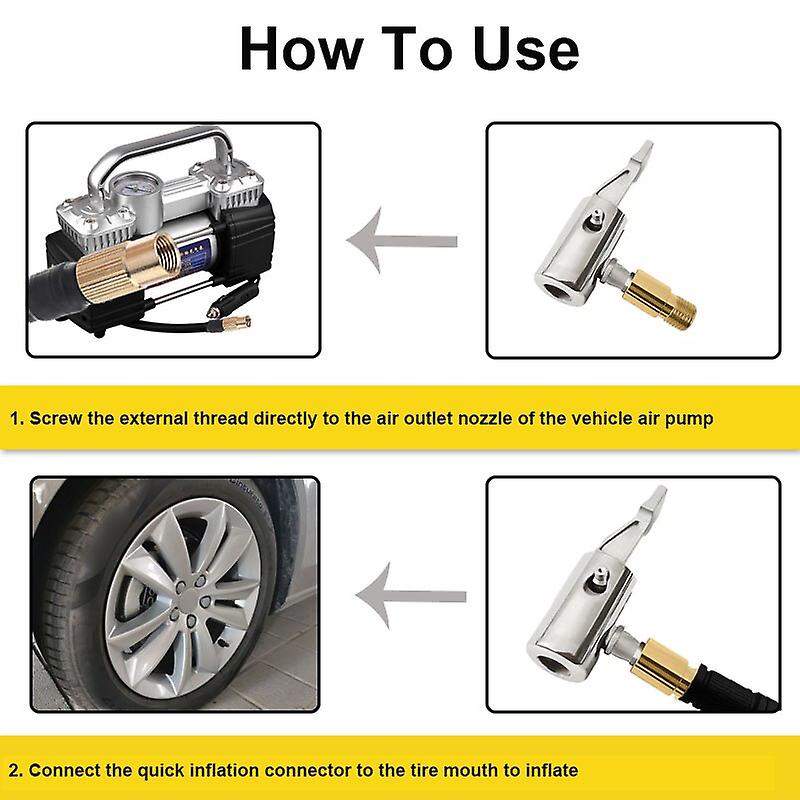 How To Use

1. Screw the external thread directly to the air outlet nozzle of the vehicle air pump

2. Connect the quick inflation connector to the tire mouth to inflate