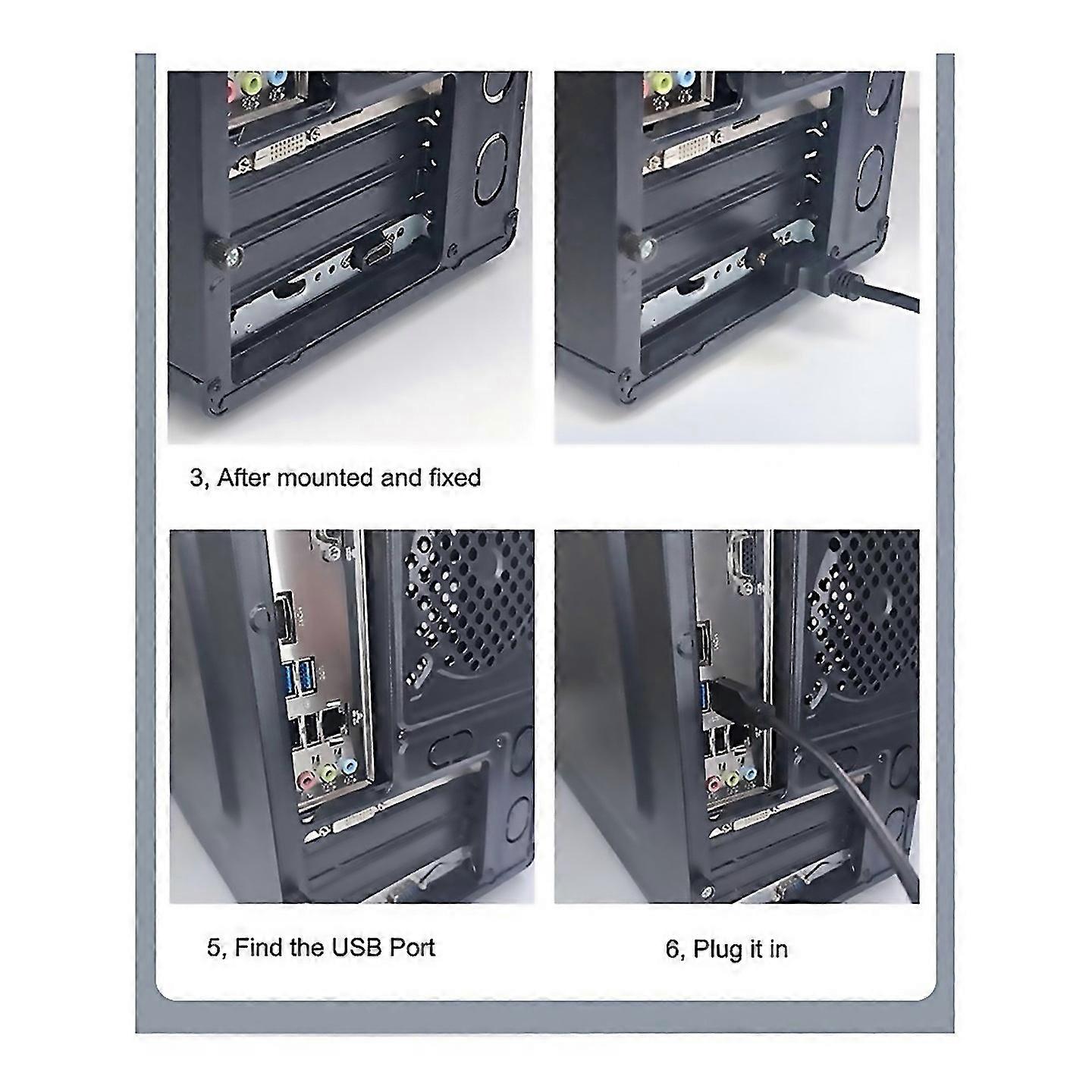 3, After mounted and fixed

5, Find the USB Port

6, Plug it in