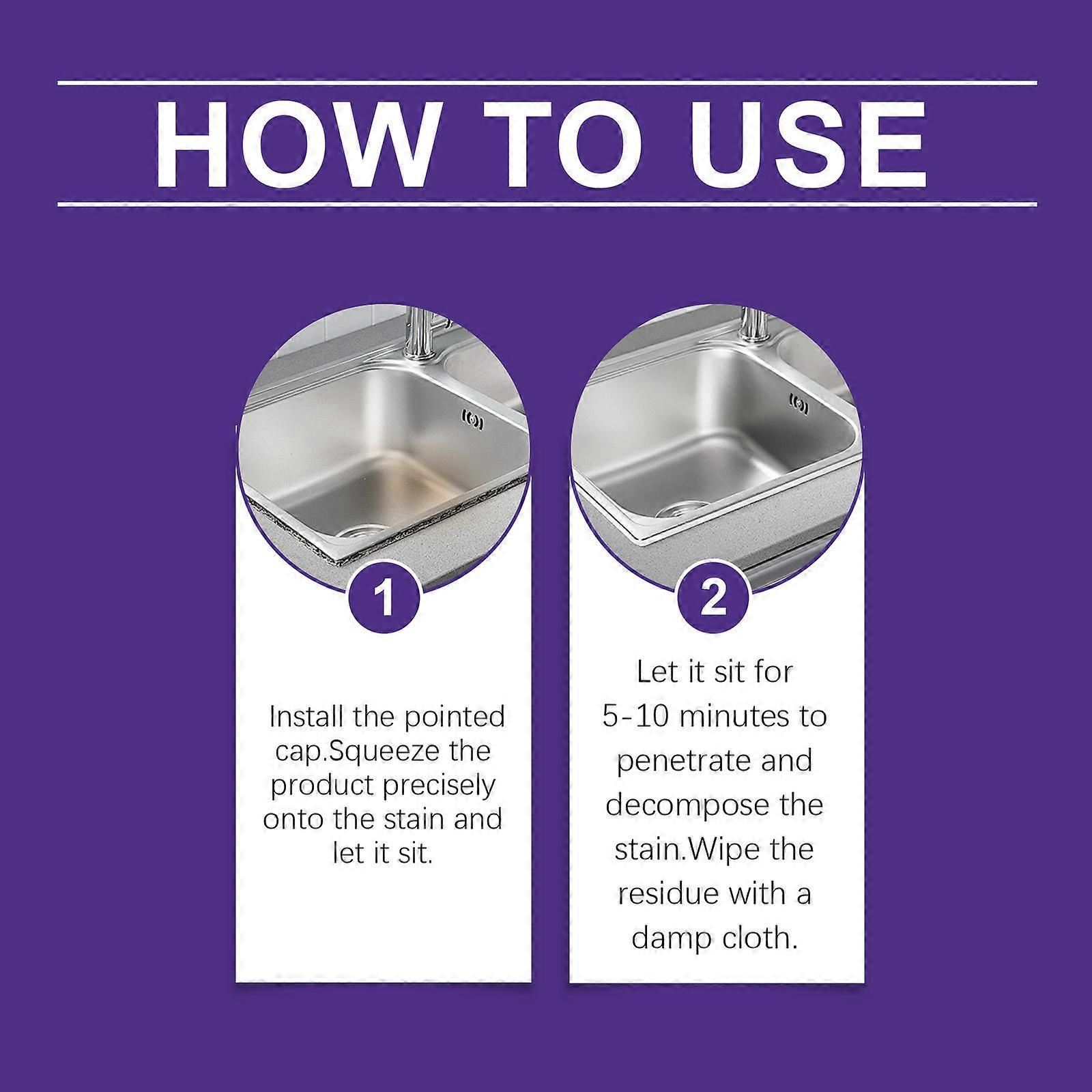 HOW TO USE

1

Install the pointed cap.Squeeze the product precisely onto the stain and let it sit.

2

Let it sit for 5-10 minutes to penetrate and decompose the stain.Wipe the residue with a damp cloth.