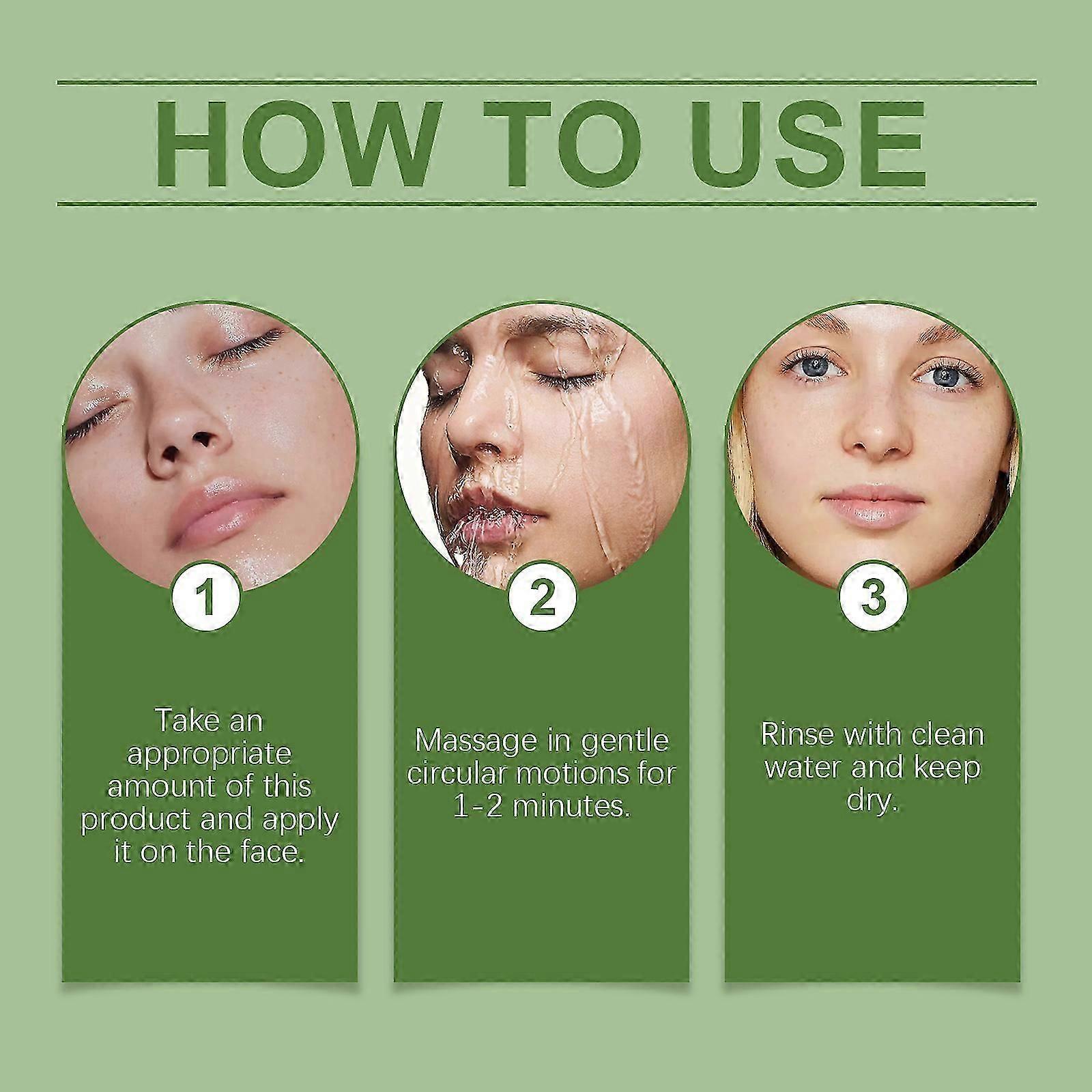 HOW TO USE

1

Take an appropriate amount of this product and apply it on the face.

2

Massage in gentle circular motions for 1-2 minutes.

3

Rinse with clean water and keep dry.