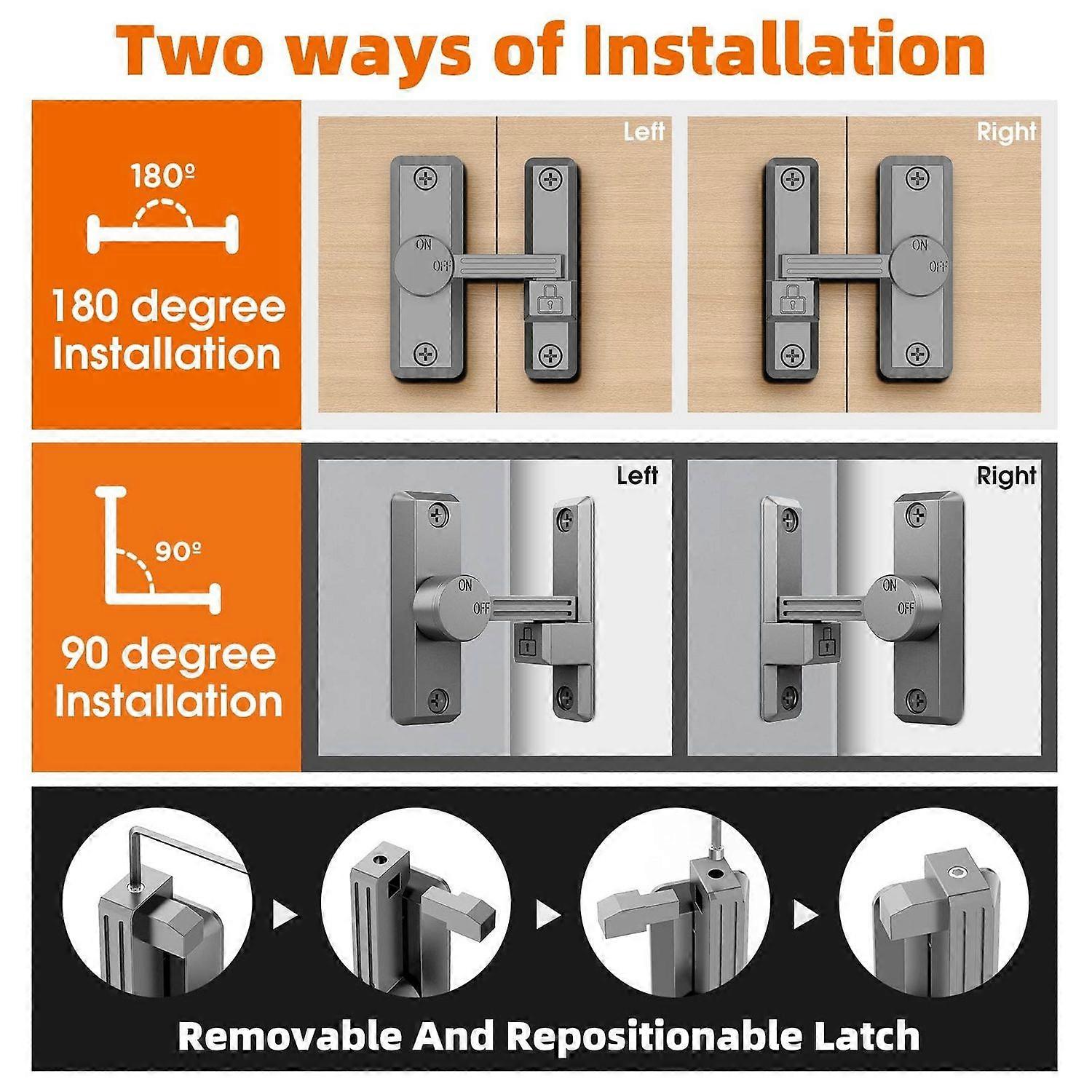 Two ways of Installation

180º

180 degree Installation

Left

ON
OFF

Right

ON
OFF

90º

90 degree Installation

Left

ON
OFF

Right

ON
OFF

Removable And Repositionable Latch