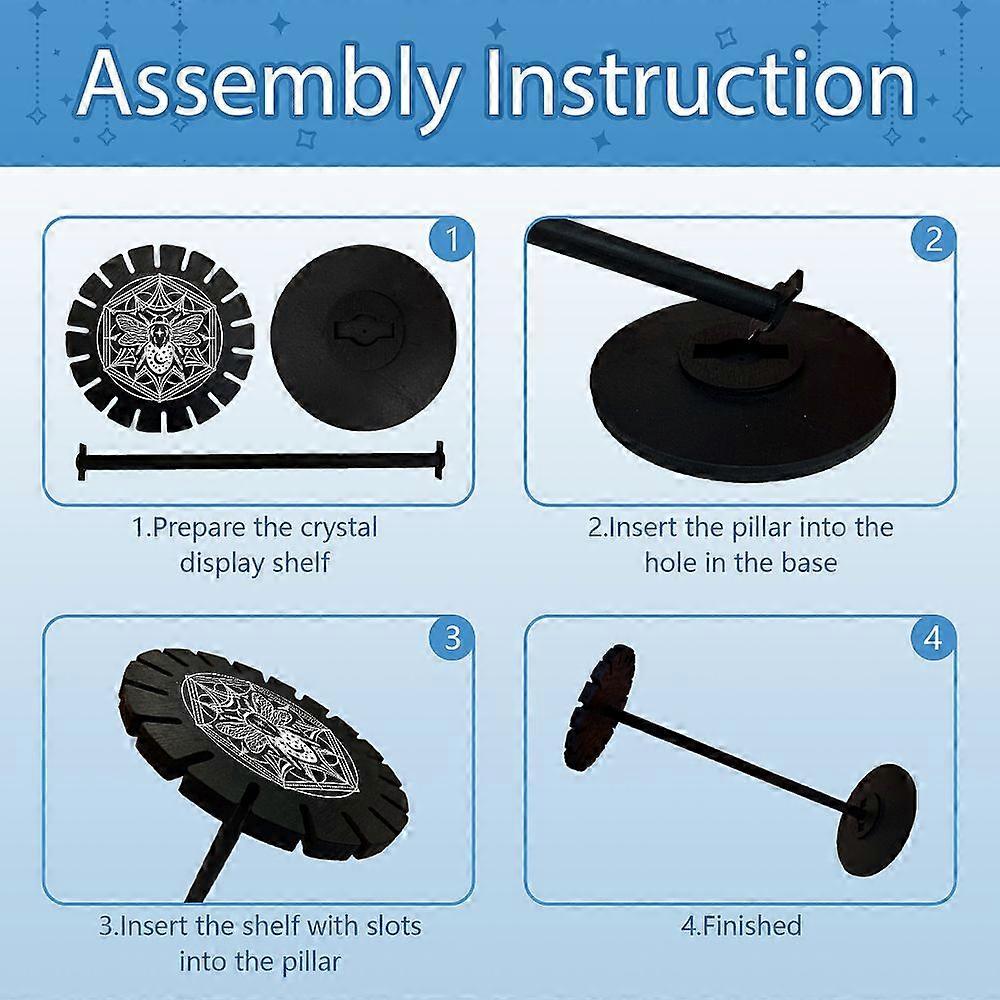 Assembly Instruction

1

1.Prepare the crystal display shelf

2

2.Insert the pillar into the hole in the base

3

3.Insert the shelf with slots into the pillar

4

4.Finished