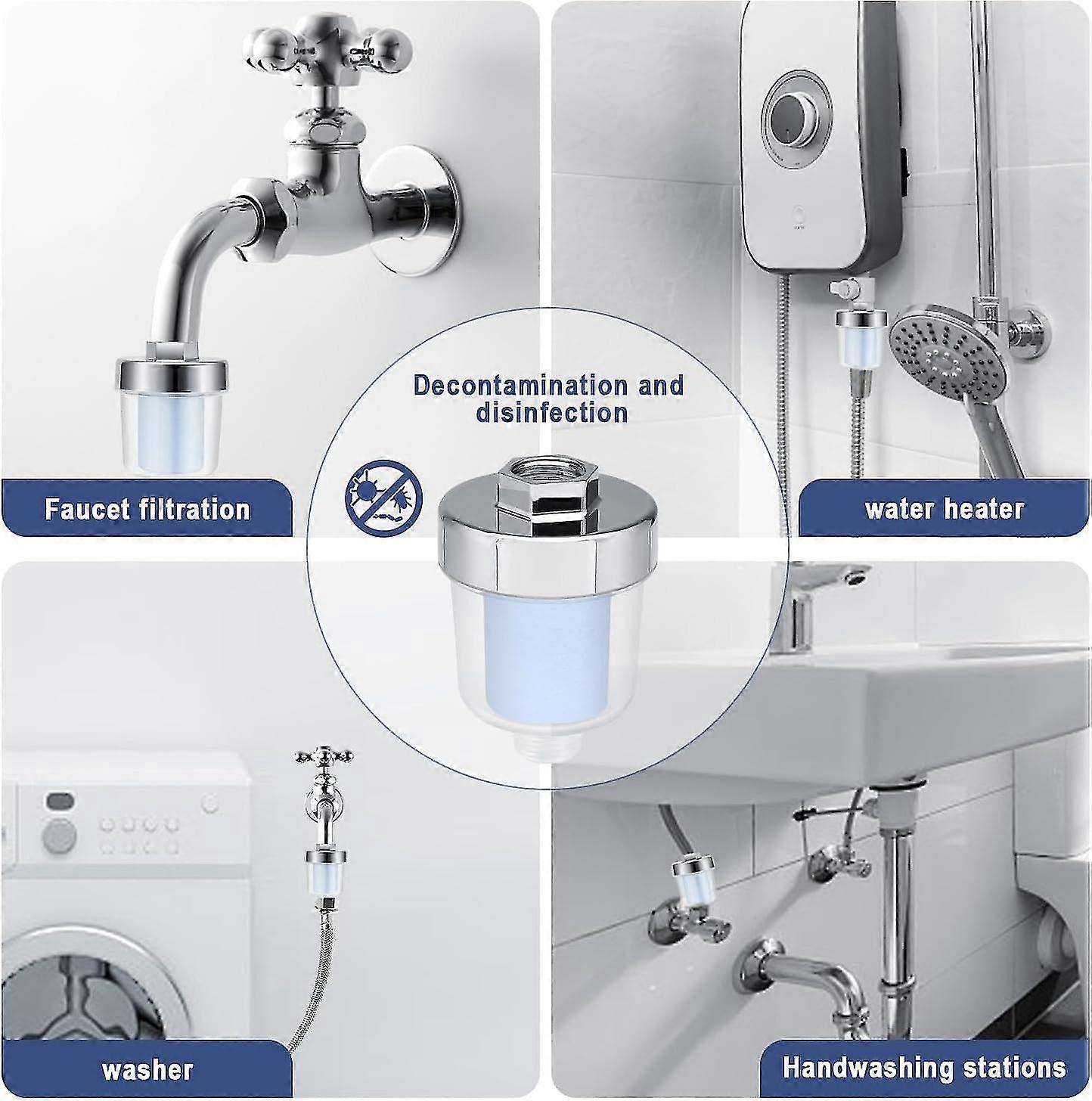 Decontamination and disinfection

Faucet filtration

water heater

washer

Handwashing stations