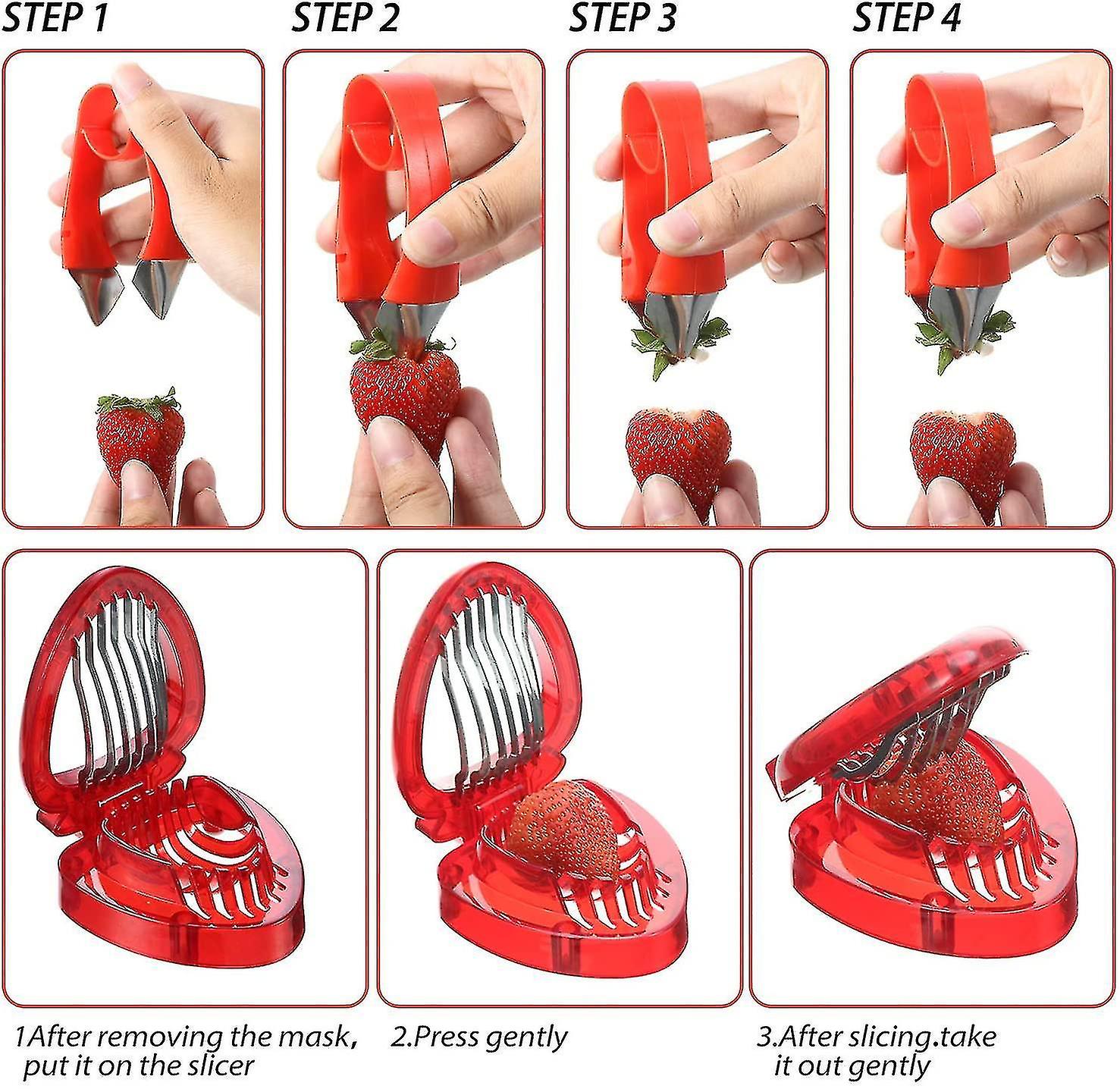 STEP 1

STEP 2

STEP 3

STEP 4

1After removing the mask, put it on the slicer

2.Press gently

3.After slicing.take it out gently