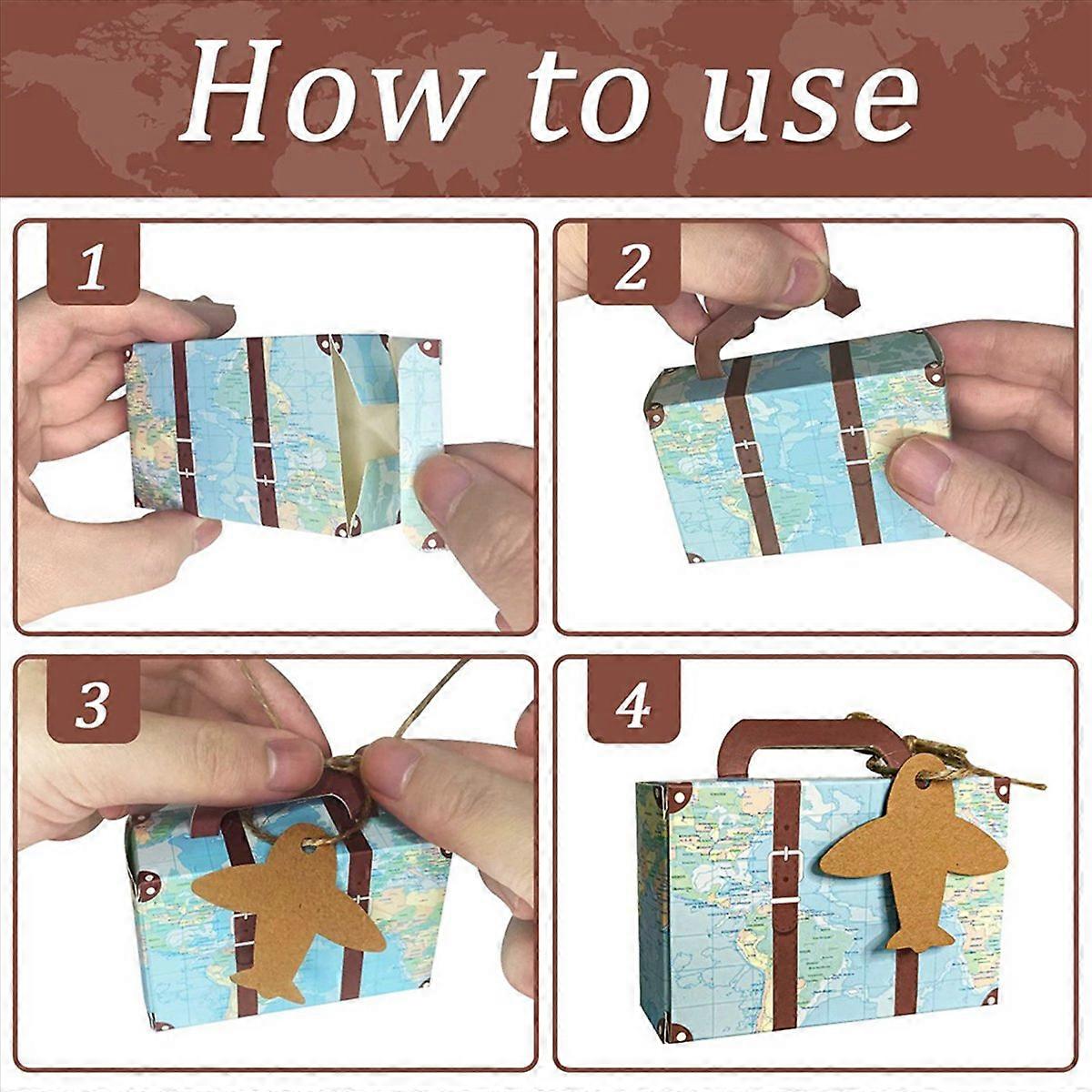 How to use

1

2

3

4