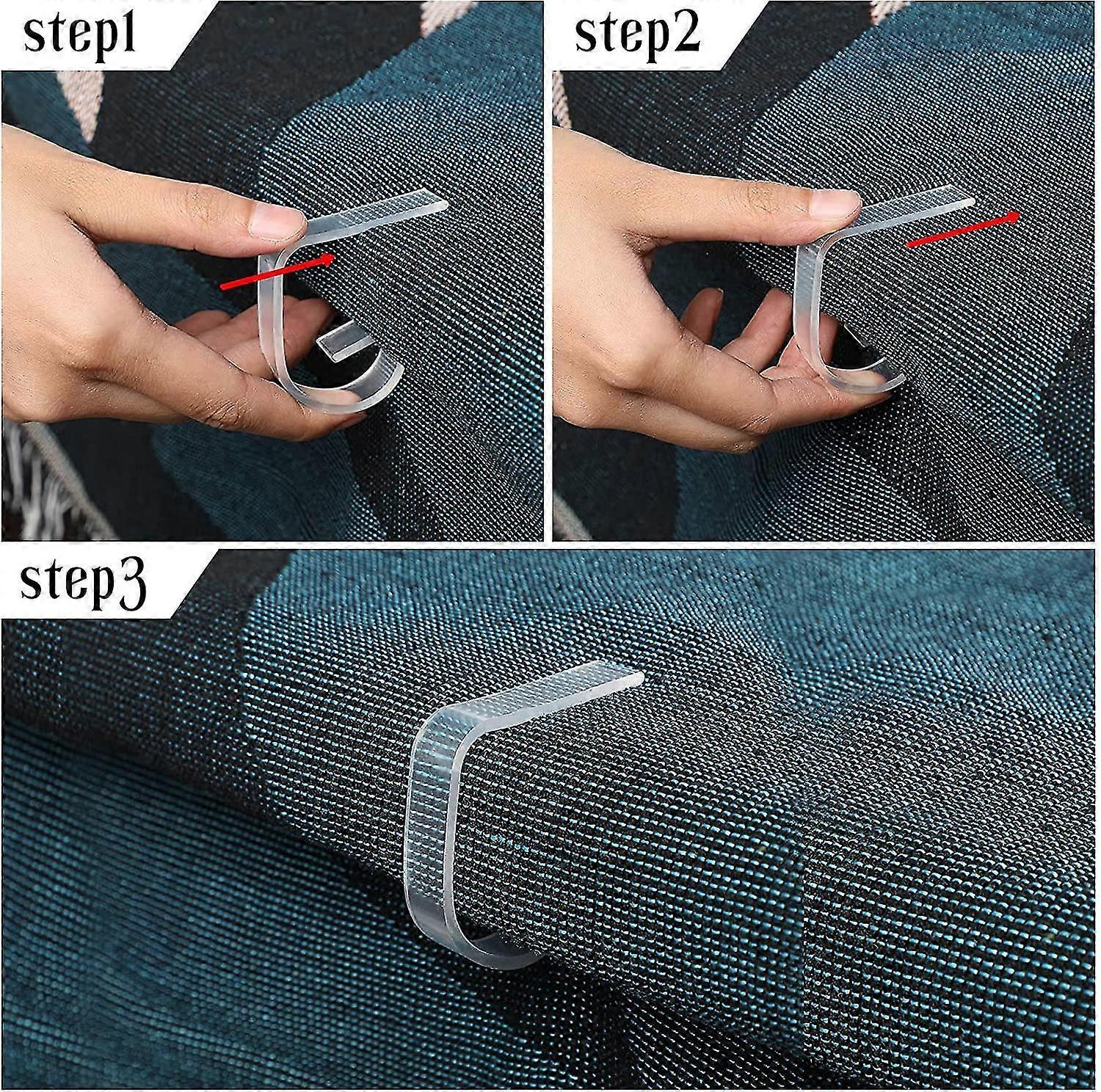 step1

step2

step3