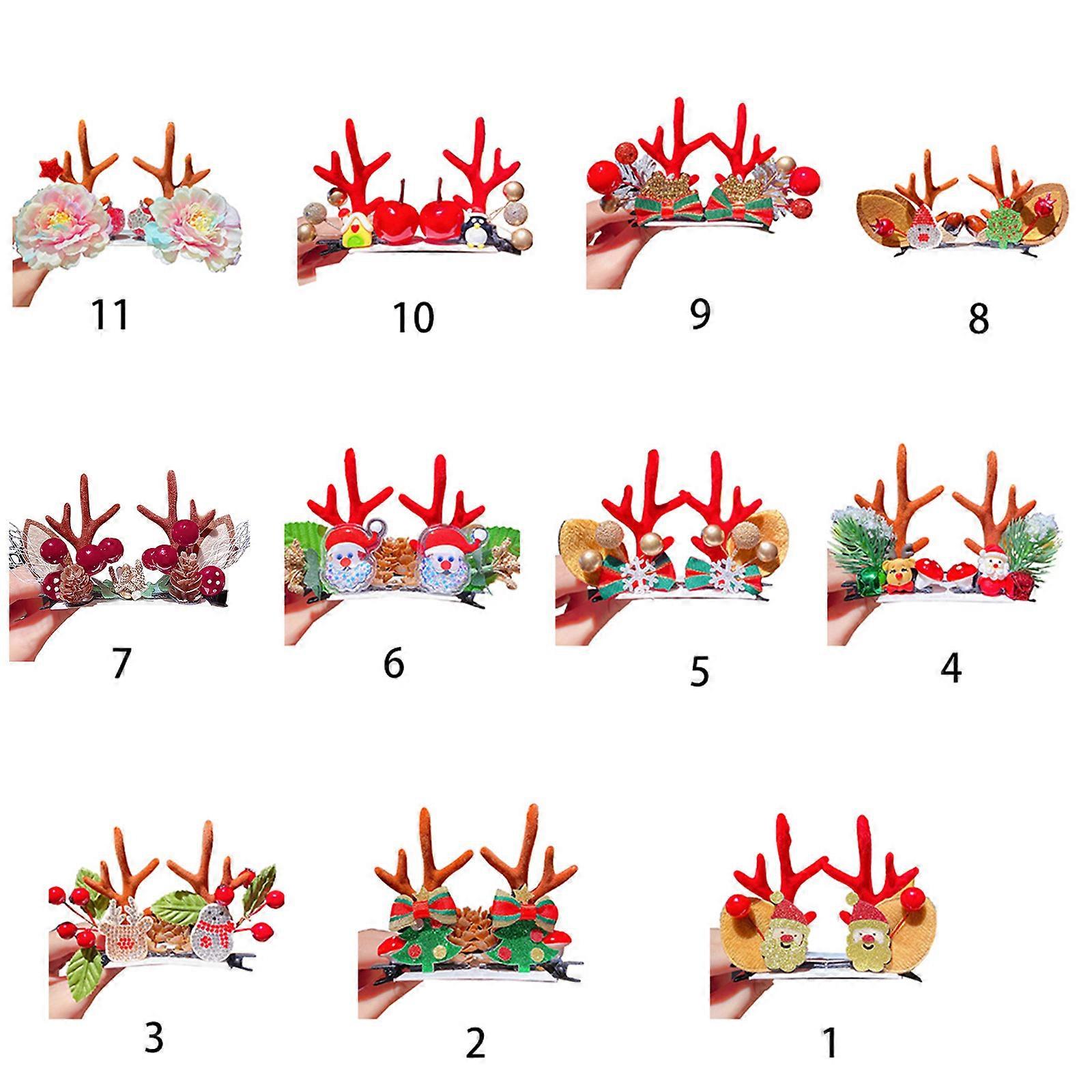 11 10 9 8

7 6 5 4

3 2 1