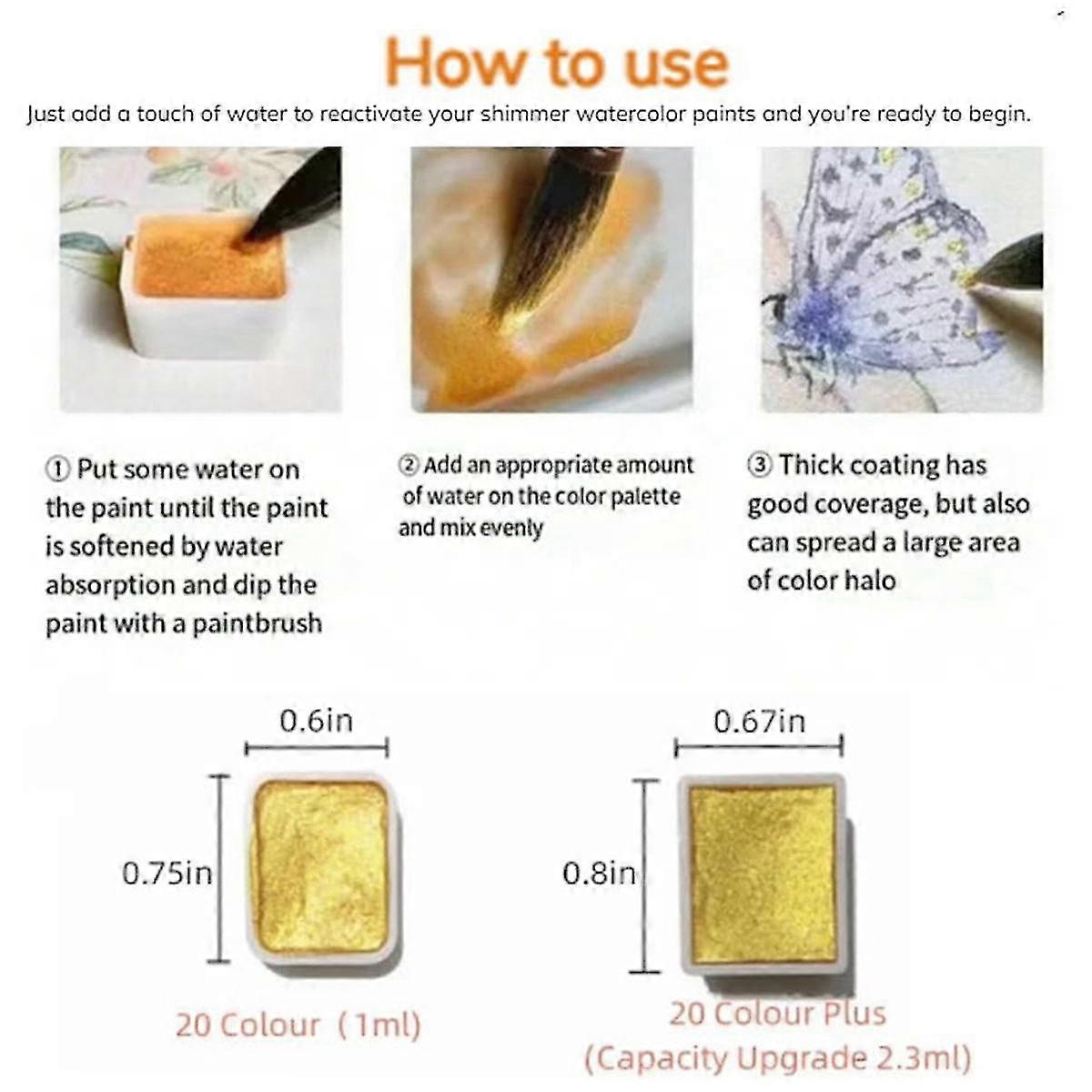 How to use

Just add a touch of water to reactivate your shimmer watercolor paints and you're ready to begin.

① Put some water on the paint until the paint is softened by water absorption and dip the paint with a paintbrush

② Add an appropriate amount of water on the color palette and mix evenly

③ Thick coating has good coverage, but also can spread a large area of color halo

0.6in

0.75in

20 Colour (1ml)

0.67in

0.8in

20 Colour Plus
(Capacity Upgrade 2.3ml)