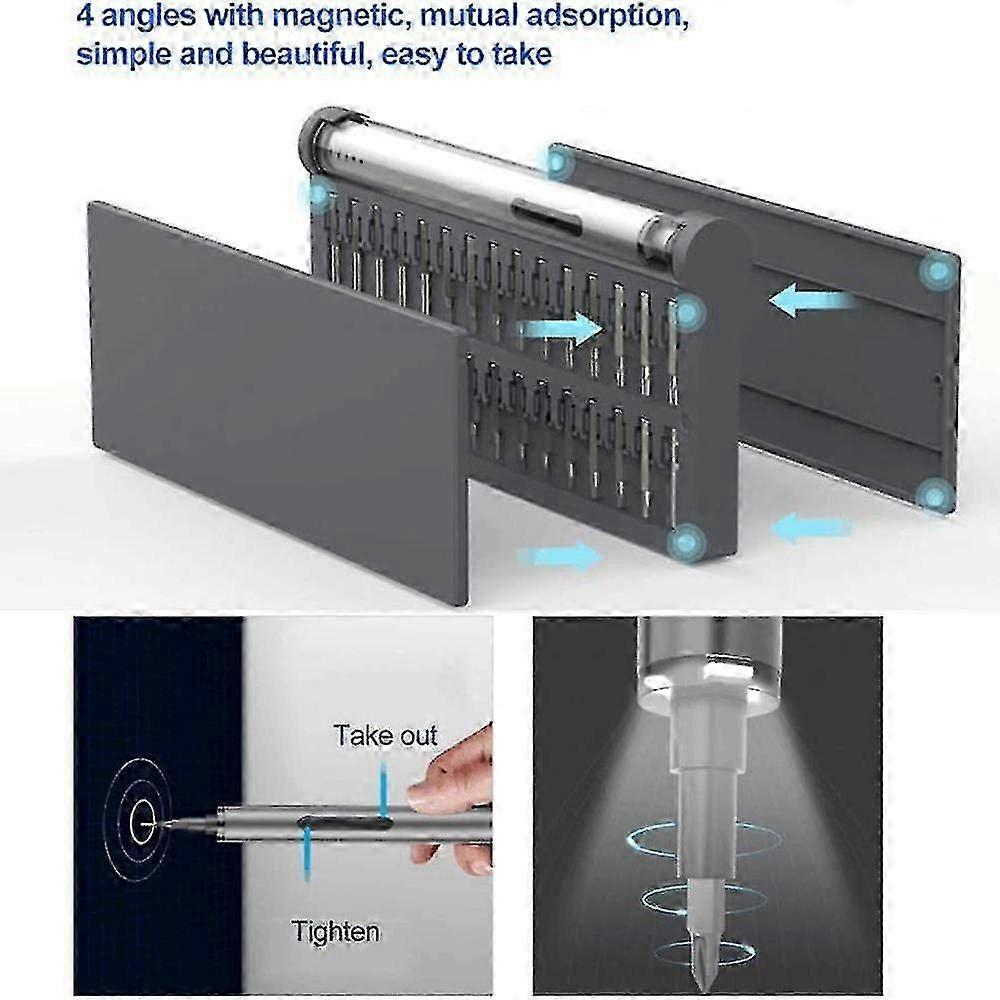 4 angles with magnetic, mutual adsorption, simple and beautiful, easy to take

Take out

Tighten