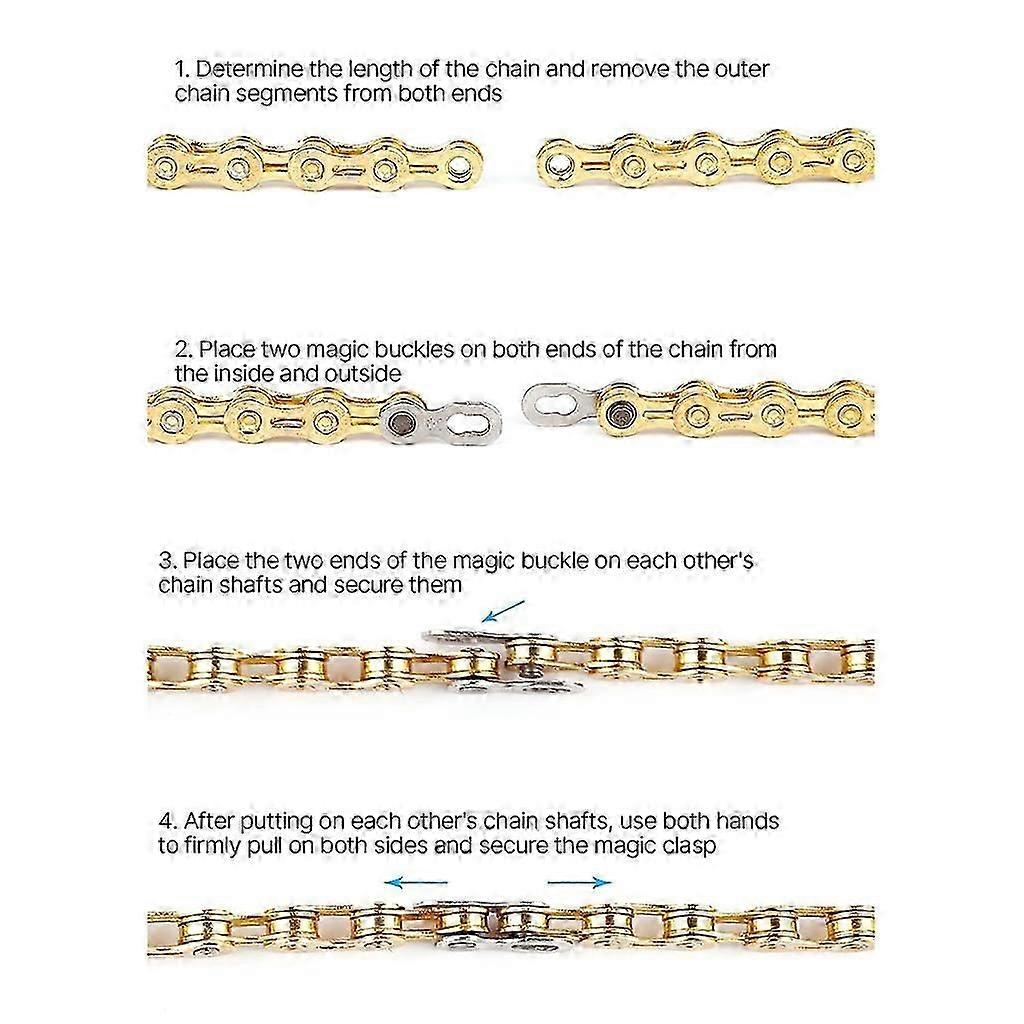 1. Determine the length of the chain and remove the outer chain segments from both ends

2. Place two magic buckles on both ends of the chain from the inside and outside

3. Place the two ends of the magic buckle on each other's chain shafts and secure them

4. After putting on each other's chain shafts, use both hands to firmly pull on both sides and secure the magic clasp