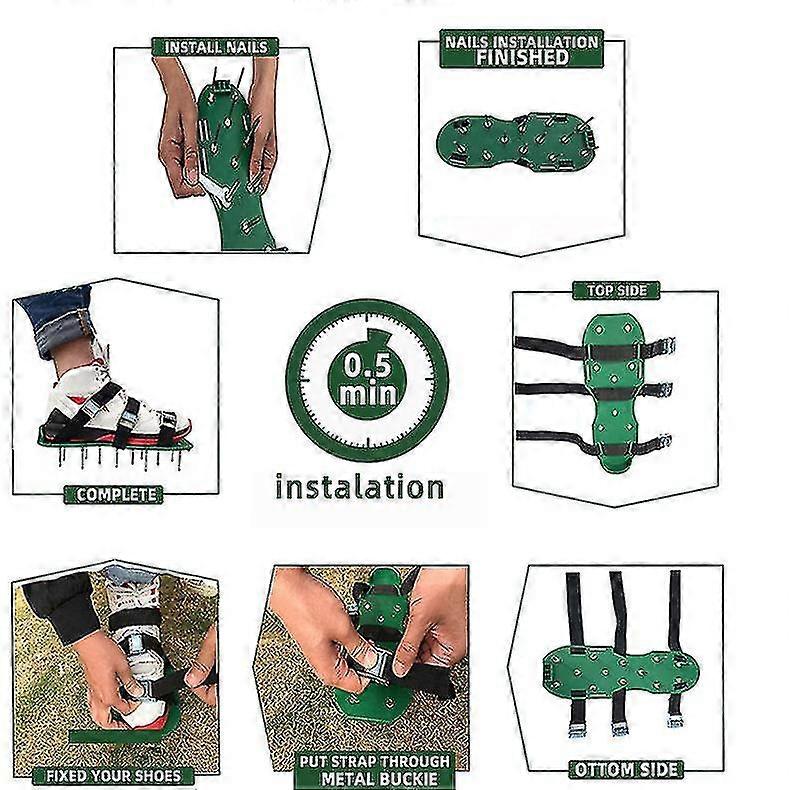 INSTALL NAILS

NAILS INSTALLATION FINISHED

COMPLETE

0.5 min

instalation

TOP SIDE

FIXED YOUR SHOES

PUT STRAP THROUGH METAL BUCKIE

OTTOM SIDE