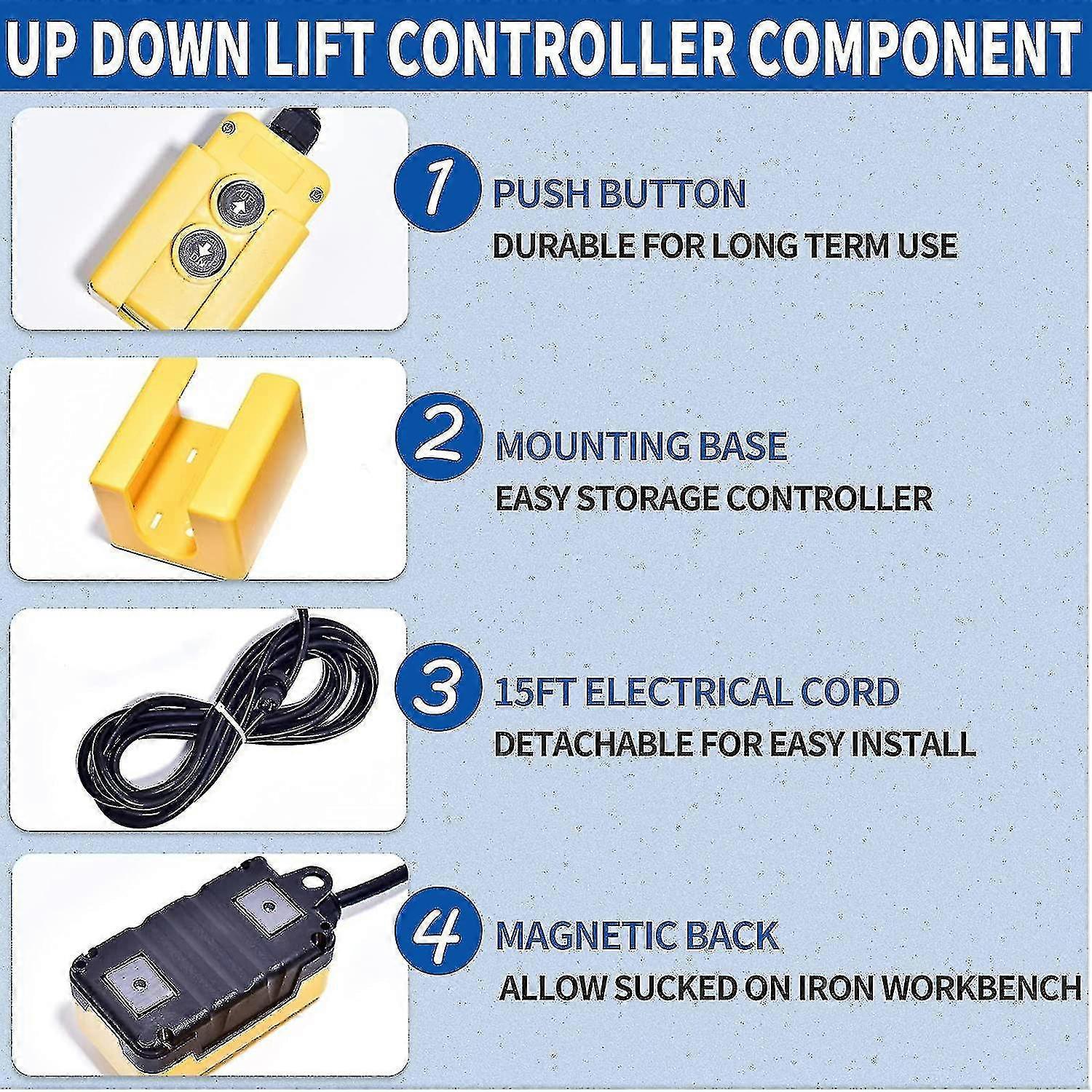 UP DOWN LIFT CONTROLLER COMPONENT

1 PUSH BUTTON
DURABLE FOR LONG TERM USE

2 MOUNTING BASE
EASY STORAGE CONTROLLER

3 15FT ELECTRICAL CORD
DETACHABLE FOR EASY INSTALL

4 MAGNETIC BACK
ALLOW SUCKED ON IRON WORKBENCH