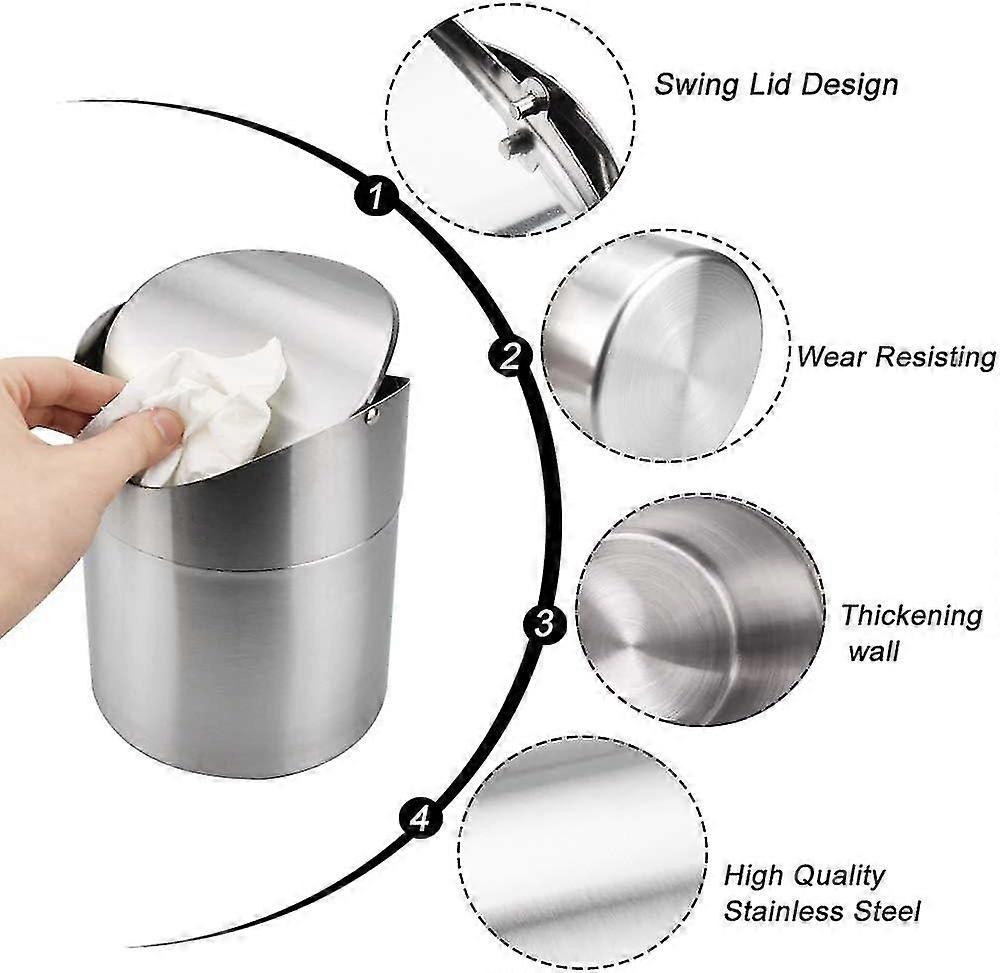 1
Swing Lid Design

2
Wear Resisting

3
Thickening wall

4
High Quality Stainless Steel