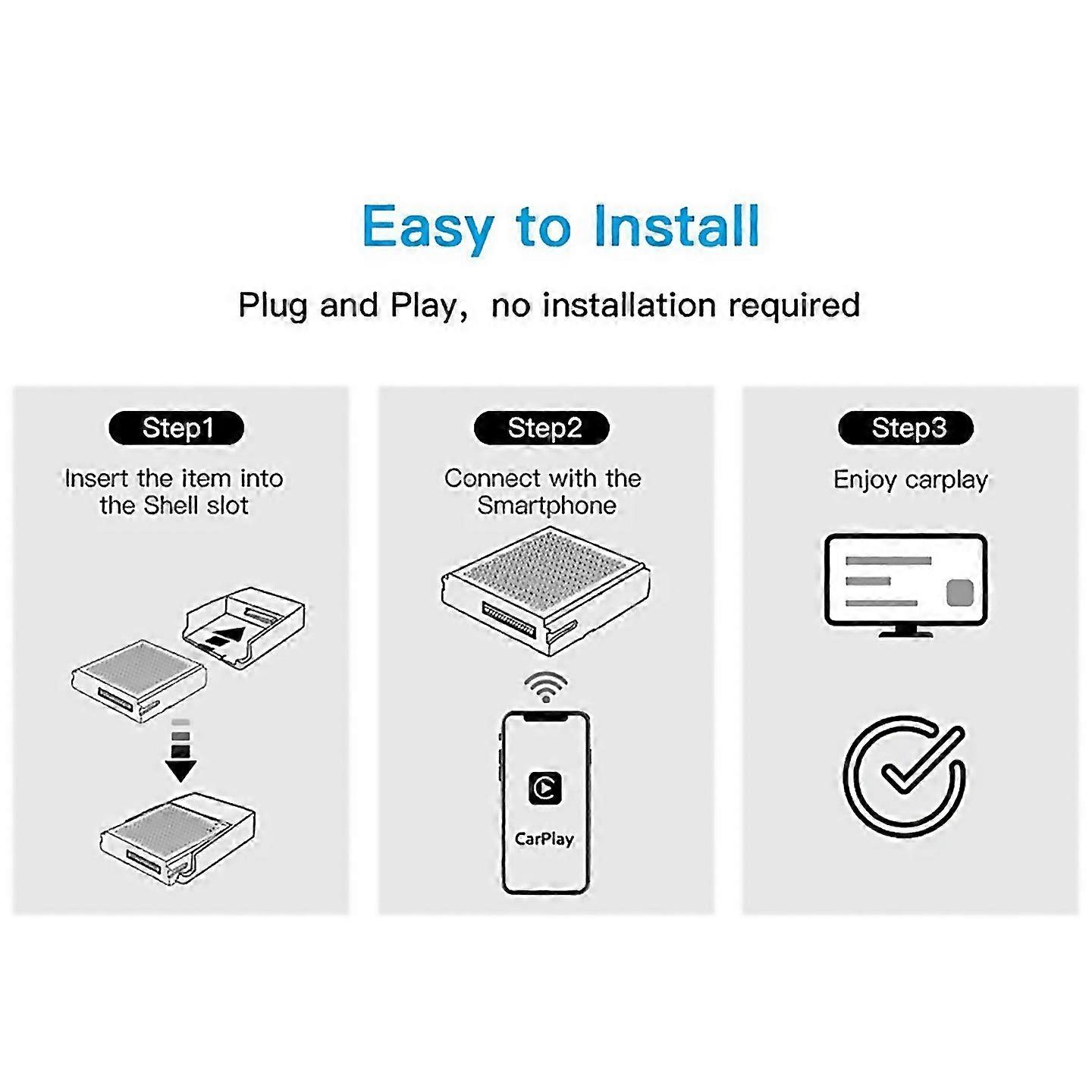 Easy to Install

Plug and Play, no installation required

Step1

Insert the item into the Shell slot

Step2

Connect with the Smartphone

CarPlay

Step3

Enjoy carplay