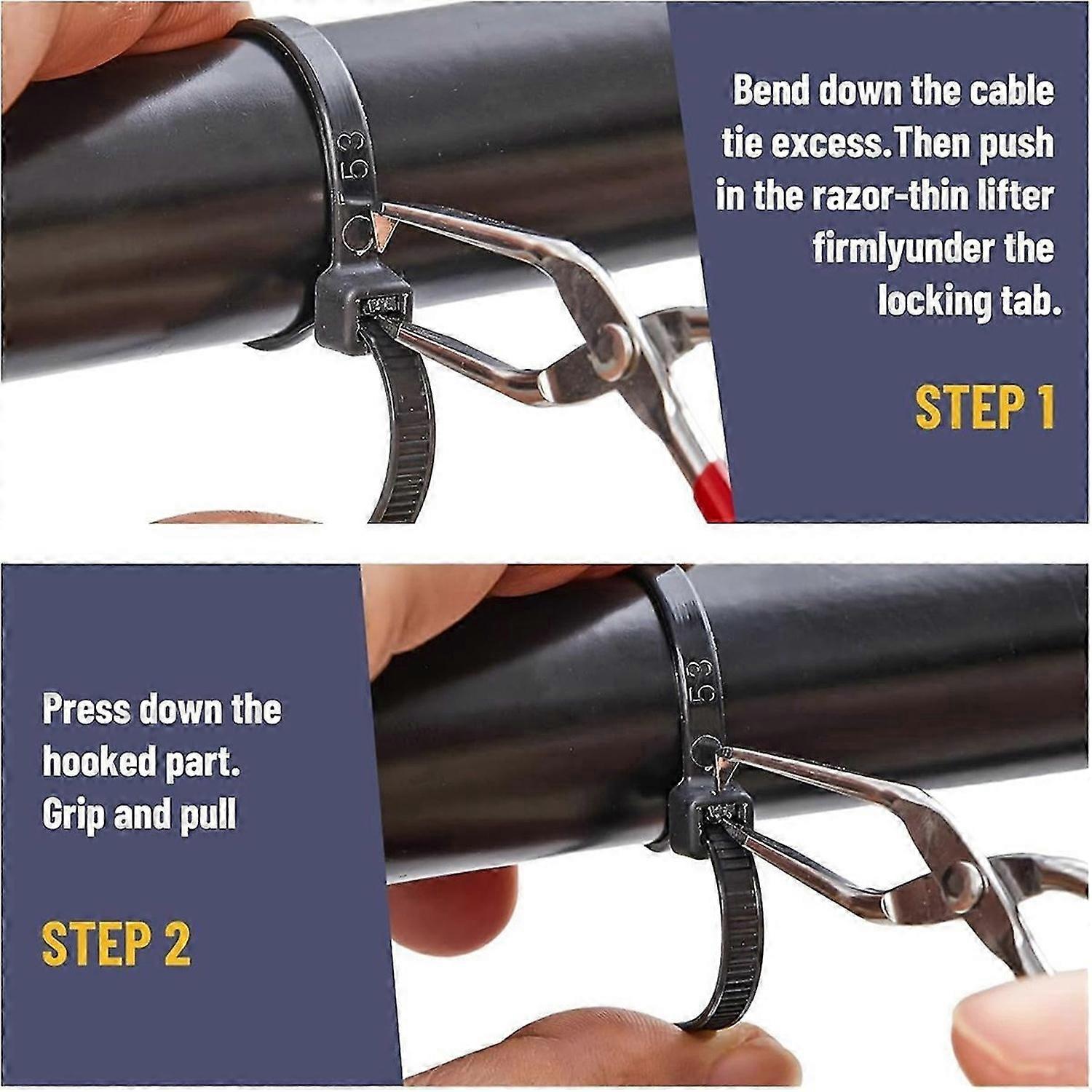 53

Bend down the cable tie excess.Then push in the razor-thin lifter firmlyunder the locking tab.

STEP 1

Press down the hooked part. Grip and pull

STEP 2

53