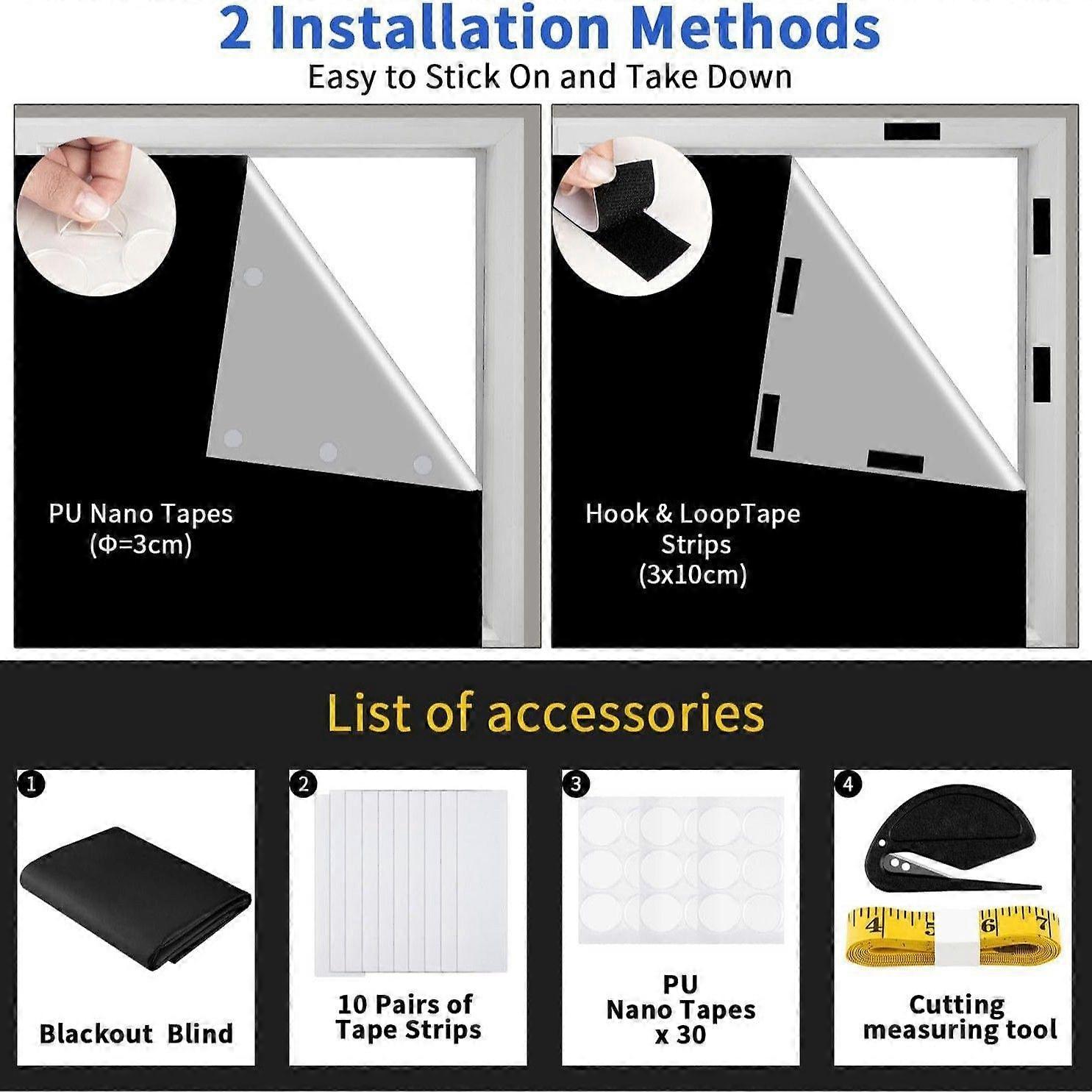 2 Installation Methods
Easy to Stick On and Take Down

PU Nano Tapes
(Φ=3cm)

Hook & LoopTape Strips
(3x10cm)

List of accessories

1
Blackout Blind

2
10 Pairs of Tape Strips

3
PU Nano Tapes x 30

4
4 5 6 7
Cutting measuring tool