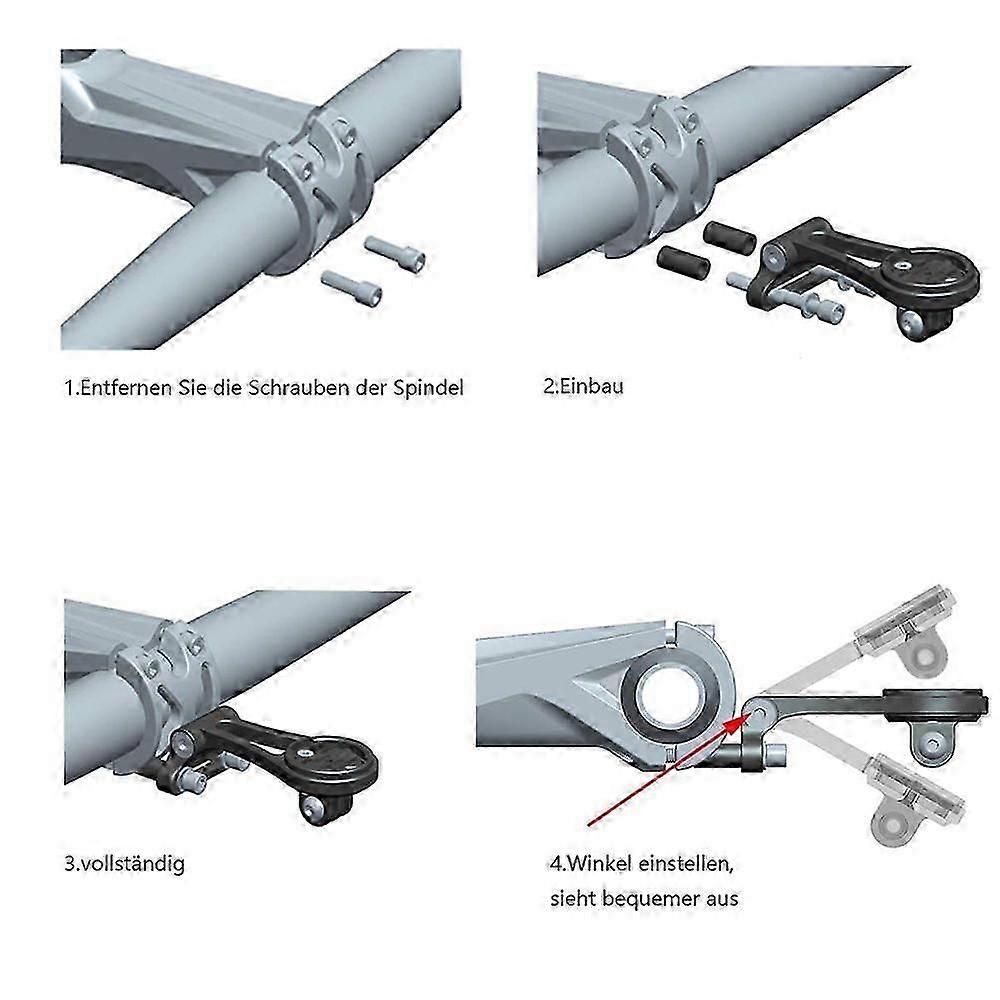 1.Entfernen Sie die Schrauben der Spindel

2.Einbau

3.vollständig

4.Winkel einstellen, sieht bequemer aus