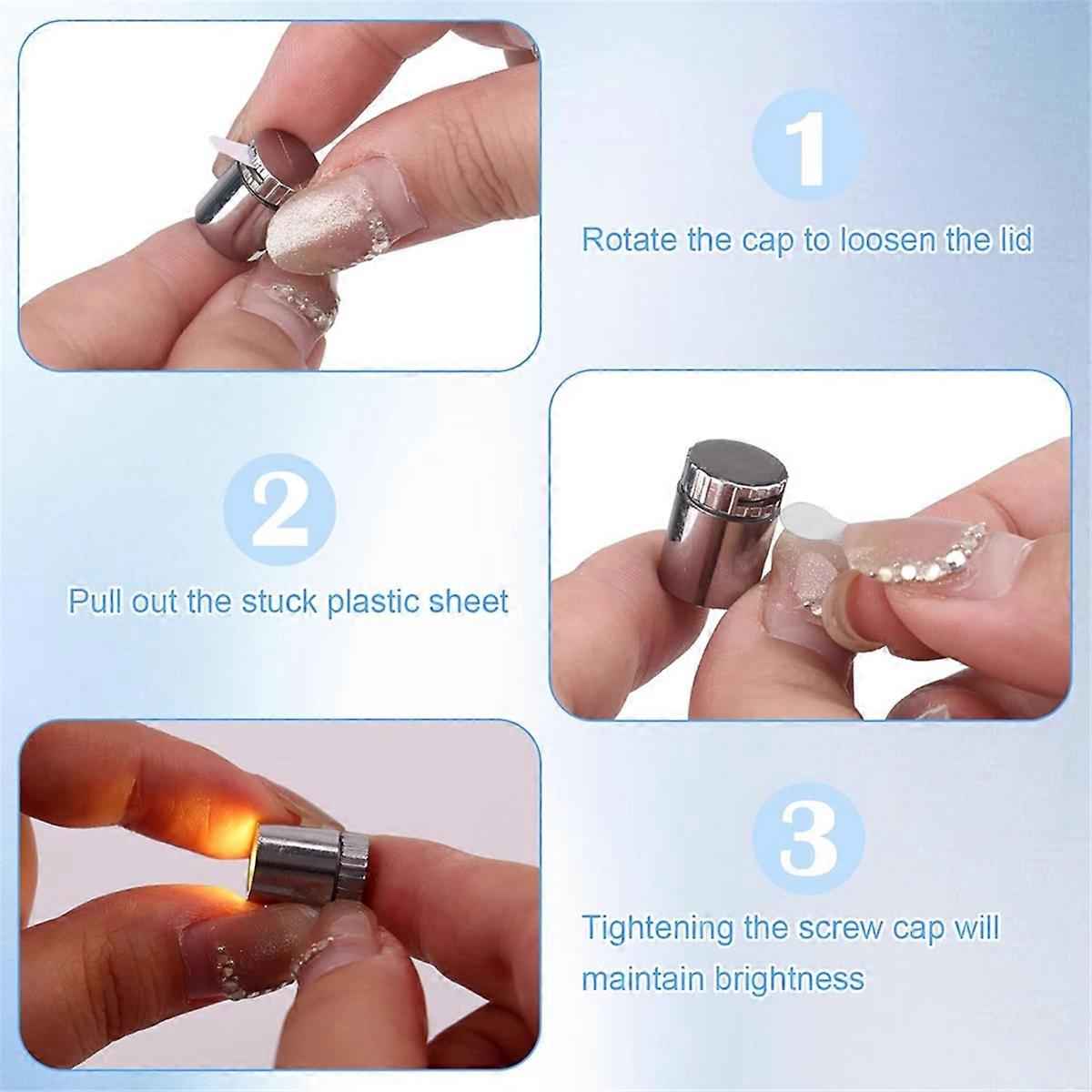 1

Rotate the cap to loosen the lid

2

Pull out the stuck plastic sheet

3

Tightening the screw cap will maintain brightness