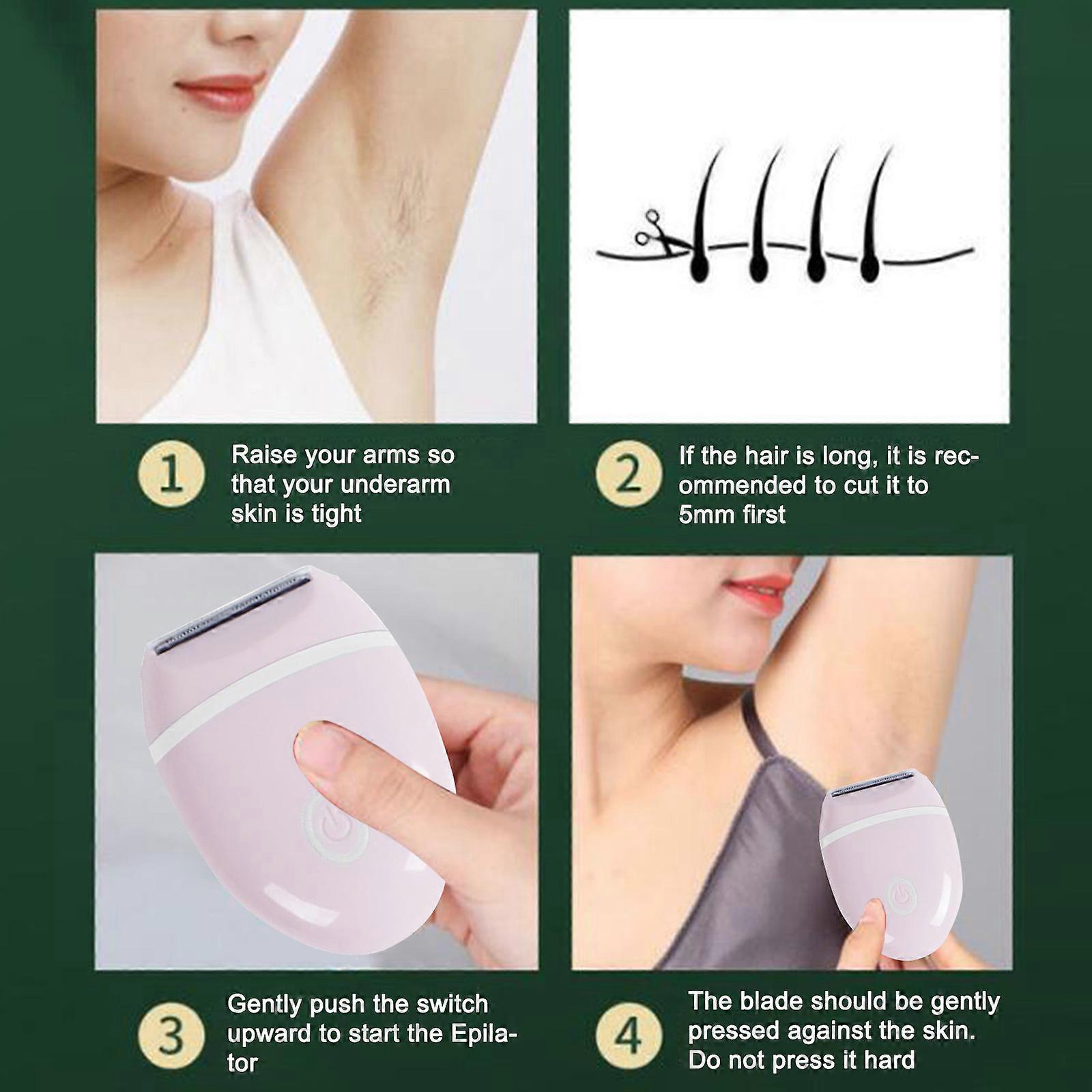 1 Raise your arms so that your underarm skin is tight

2 If the hair is long, it is recommended to cut it to 5mm first

3 Gently push the switch upward to start the Epilator

4 The blade should be gently pressed against the skin. Do not press it hard