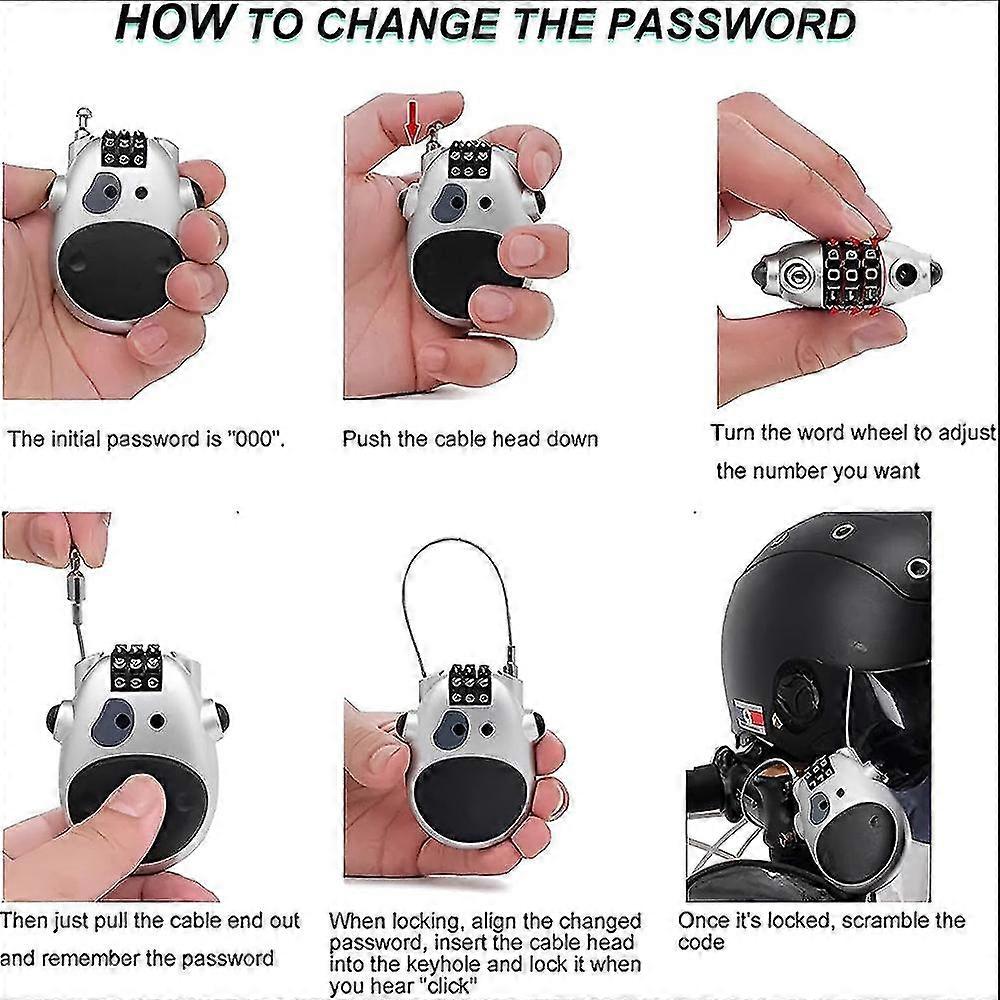 HOW TO CHANGE THE PASSWORD

The initial password is "000".

Push the cable head down

Turn the word wheel to adjust the number you want

Then just pull the cable end out and remember the password

When locking, align the changed password, insert the cable head into the keyhole and lock it when you hear "click"

Once it's locked, scramble the code