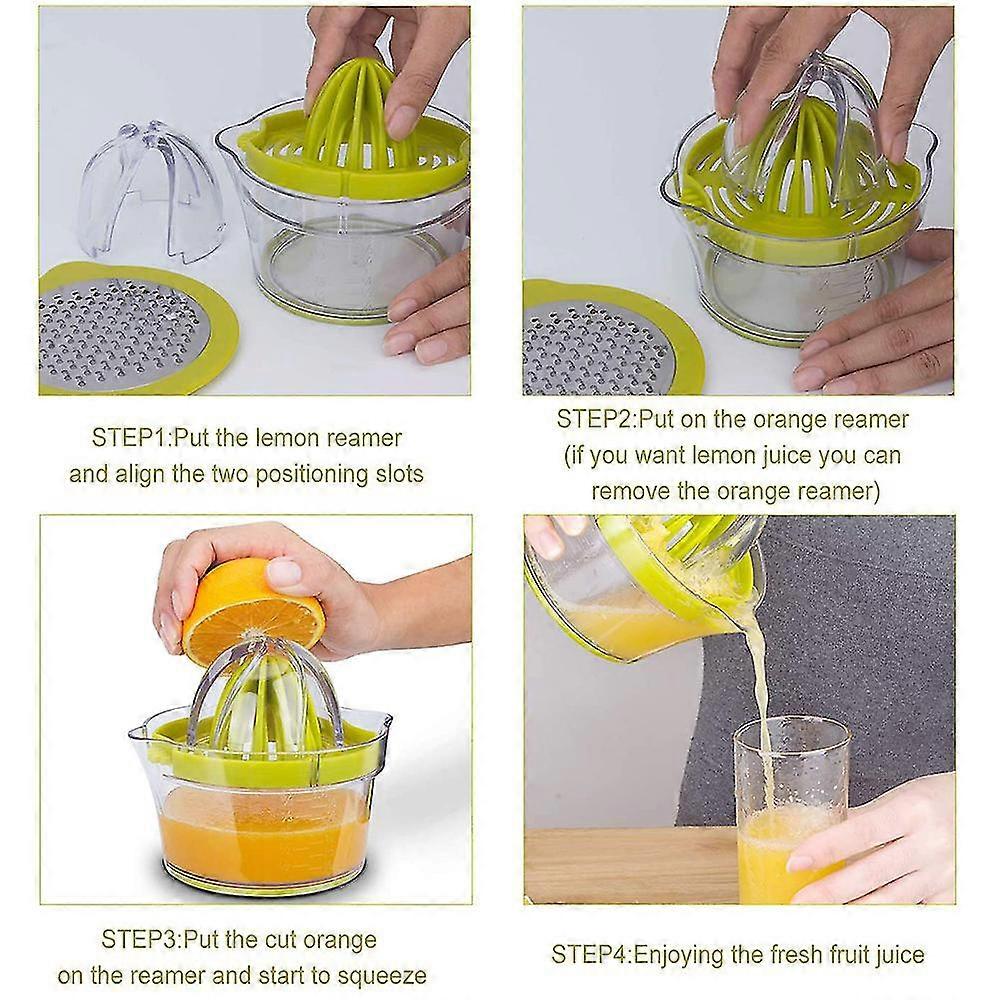 STEP1:Put the lemon reamer and align the two positioning slots

STEP2:Put on the orange reamer (if you want lemon juice you can remove the orange reamer)

STEP3:Put the cut orange on the reamer and start to squeeze

STEP4:Enjoying the fresh fruit juice