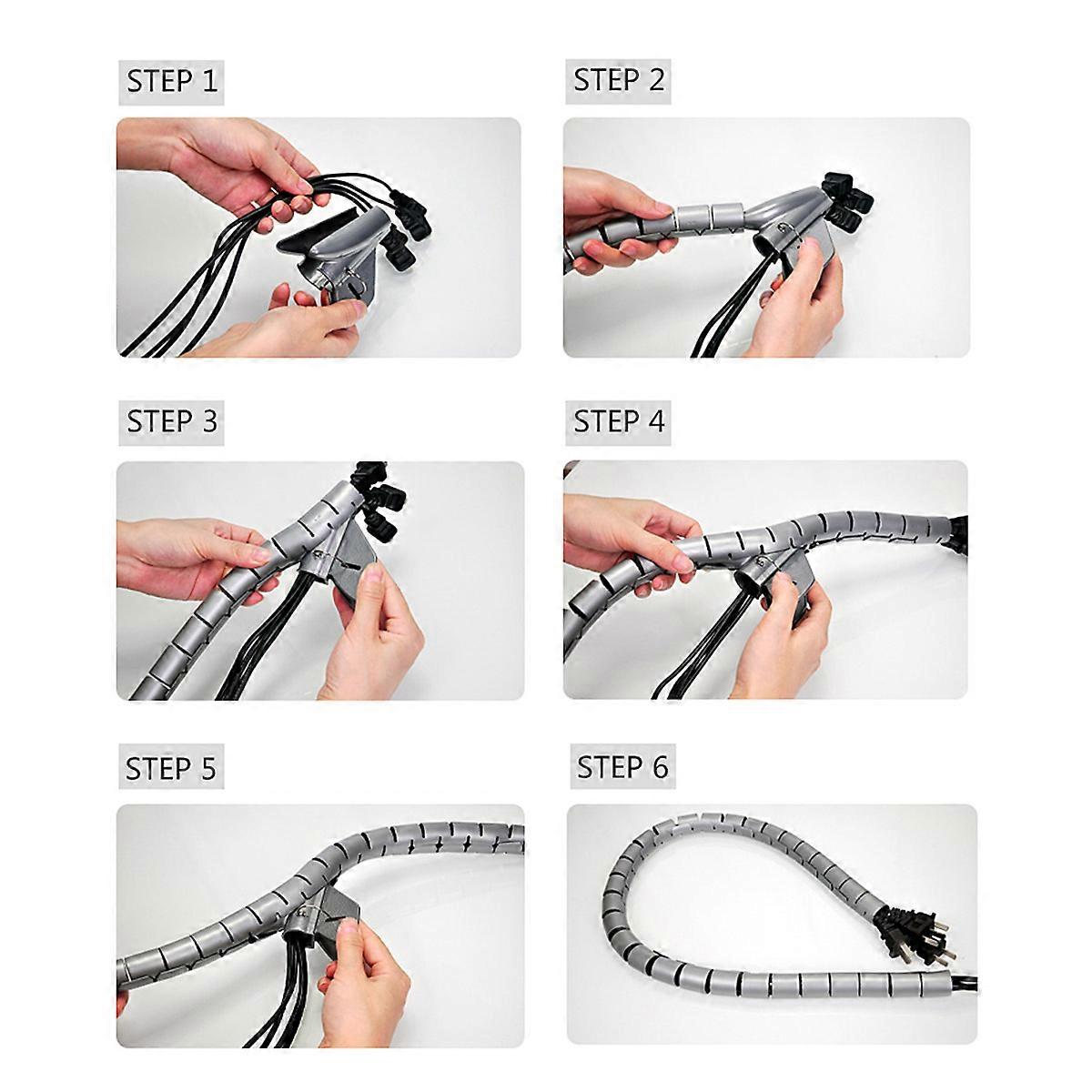 STEP 1

STEP 2

STEP 3

STEP 4

STEP 5

STEP 6