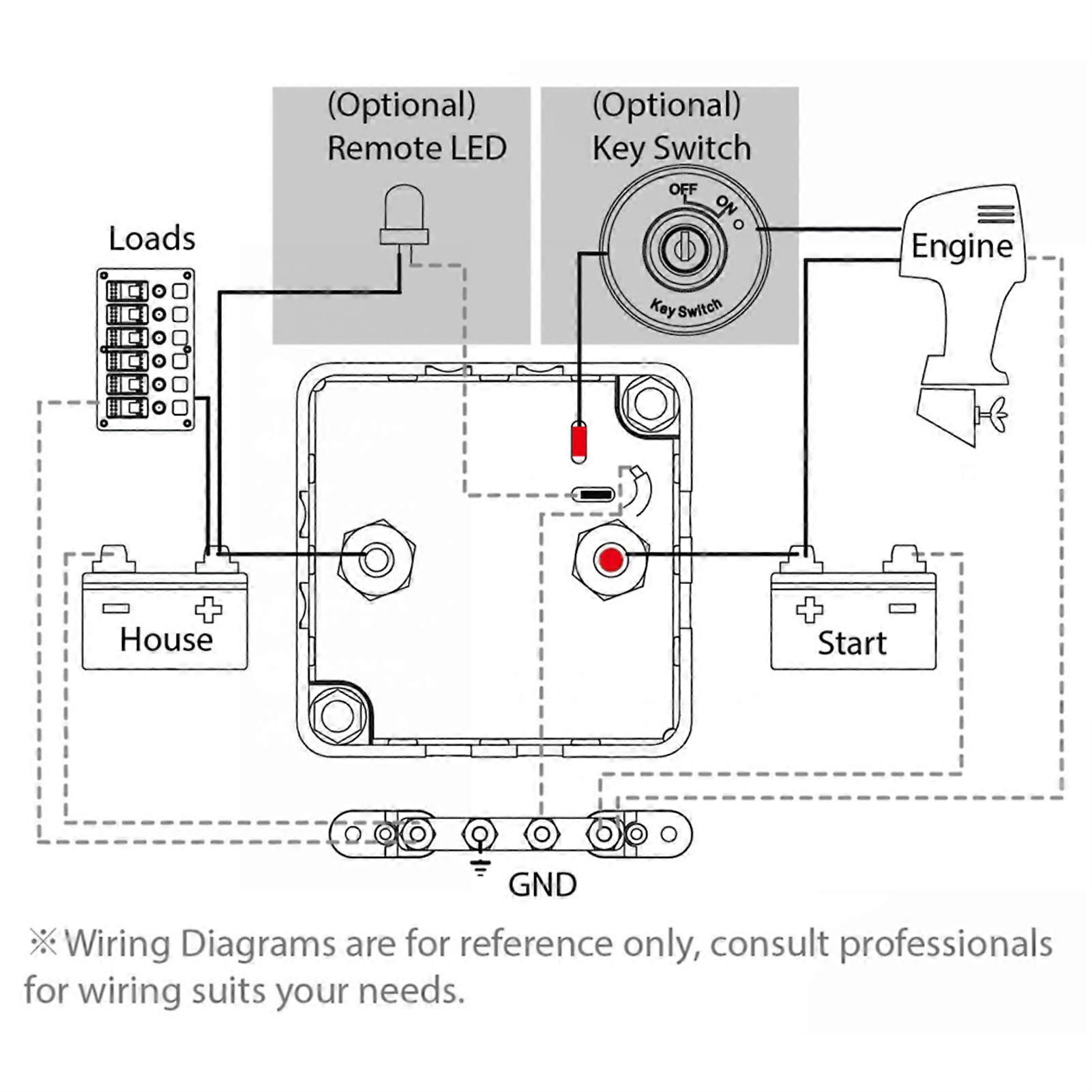 (Optional)
Remote LED

(Optional)
Key Switch

OFF
ON
Key Switch

Loads

Engine

House

Start

GND

※Wiring Diagrams are for reference only, consult professionals for wiring suits your needs.