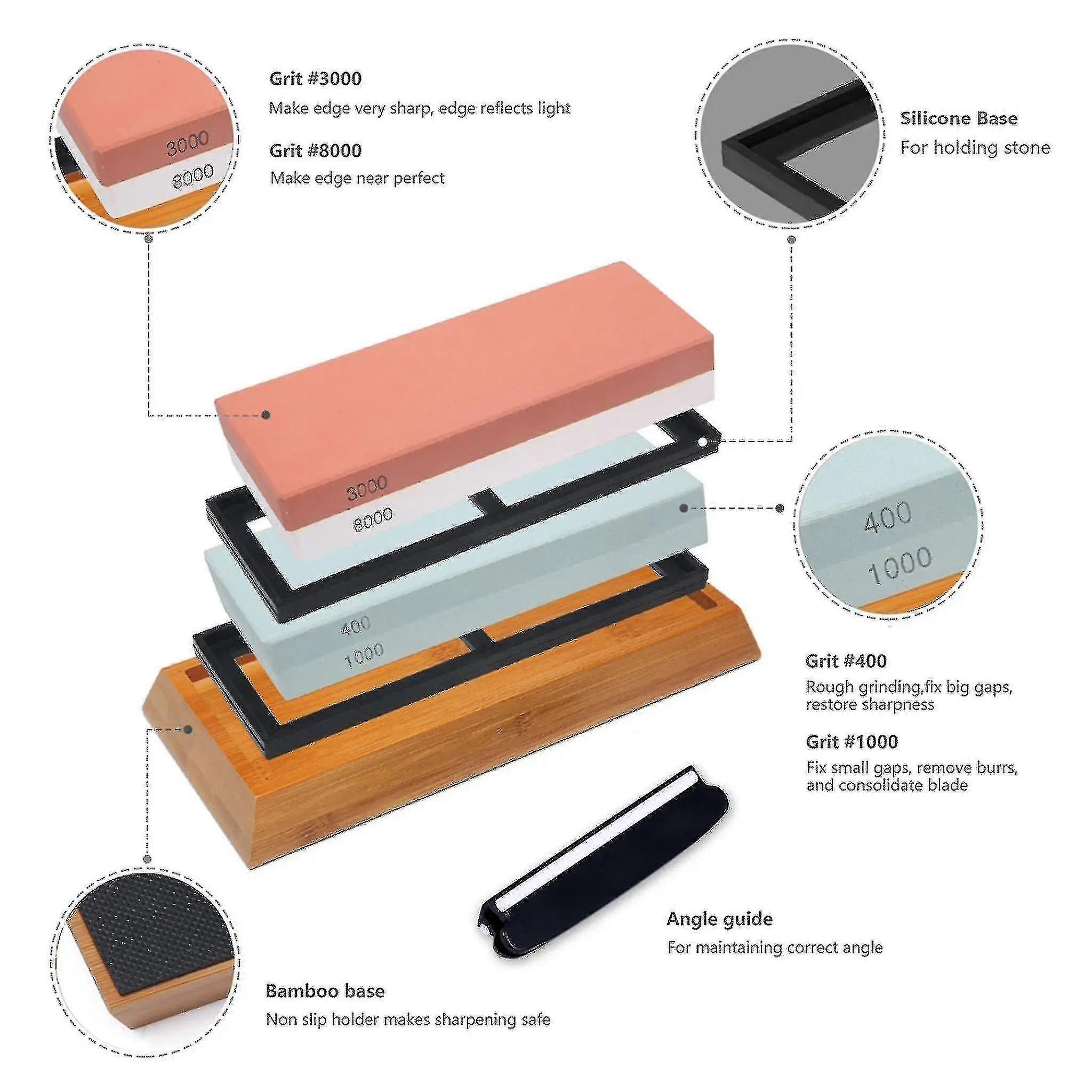 3000
8000

Grit #3000
Make edge very sharp, edge reflects light

Grit #8000
Make edge near perfect

Silicone Base
For holding stone

3000
8000

400
1000

400
1000

Grit #400
Rough grinding,fix big gaps, restore sharpness

Grit #1000
Fix small gaps, remove burrs, and consolidate blade

Angle guide
For maintaining correct angle

Bamboo base
Non slip holder makes sharpening safe